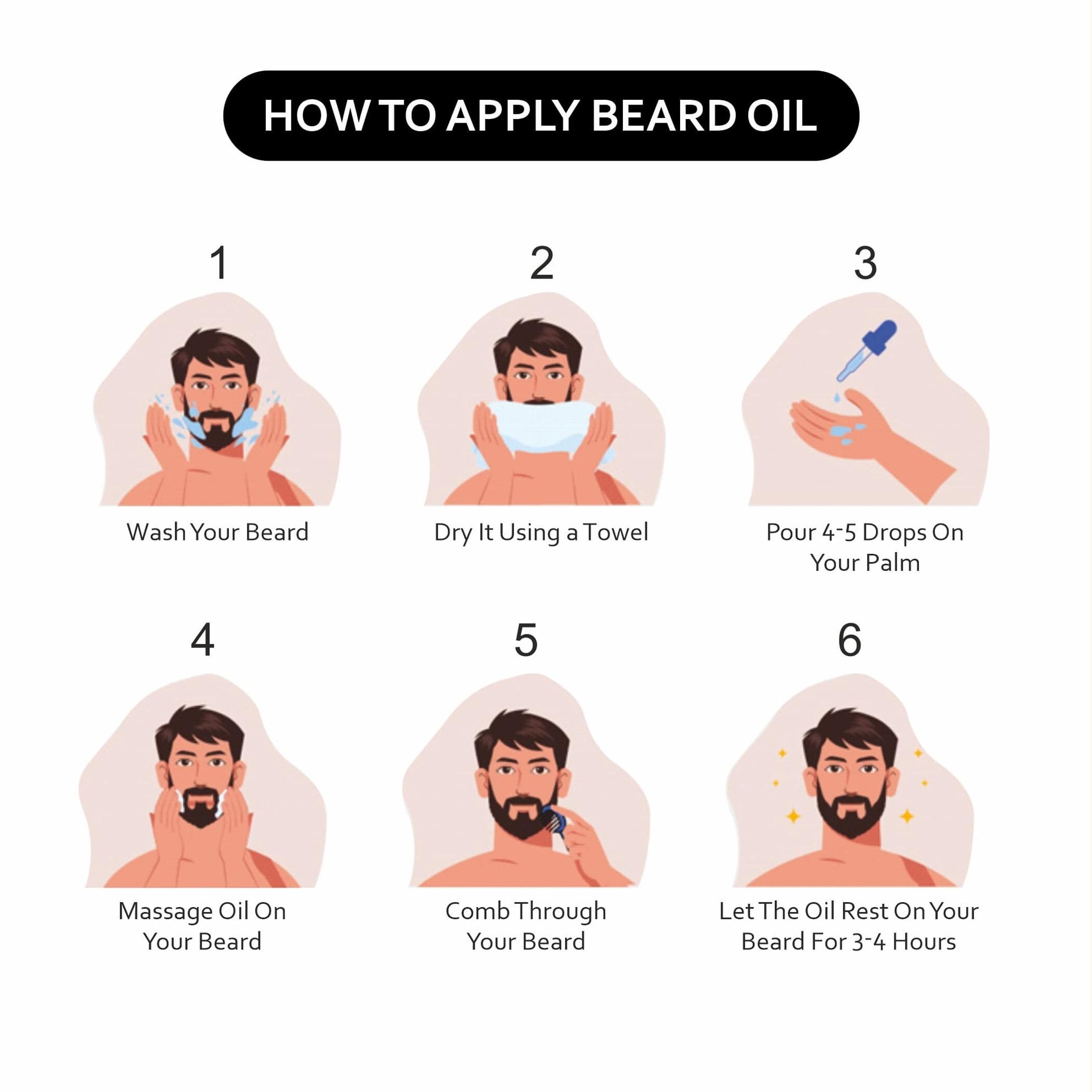 HOW TO APPLY BEARD OIL

1

Wash Your Beard

2

Dry It Using a Towel

3

Pour 4-5 Drops On Your Palm

4

Massage Oil On Your Beard

5

Comb Through Your Beard

6

Let The Oil Rest On Your Beard For 3-4 Hours