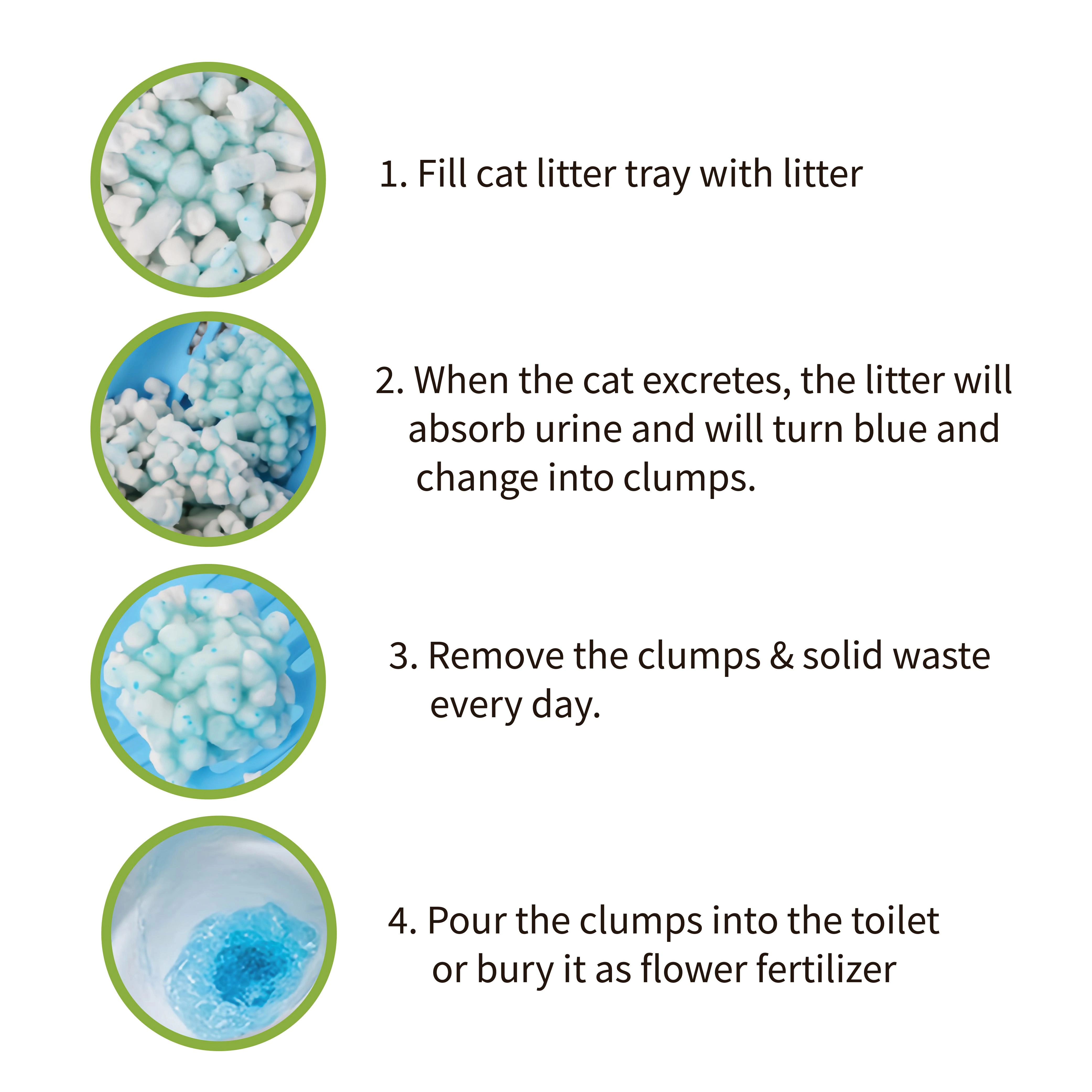 1. Fill cat litter tray with litter

2. When the cat excretes, the litter will absorb urine and will turn blue and change into clumps.

3. Remove the clumps & solid waste every day.

4. Pour the clumps into the toilet or bury it as flower fertilizer