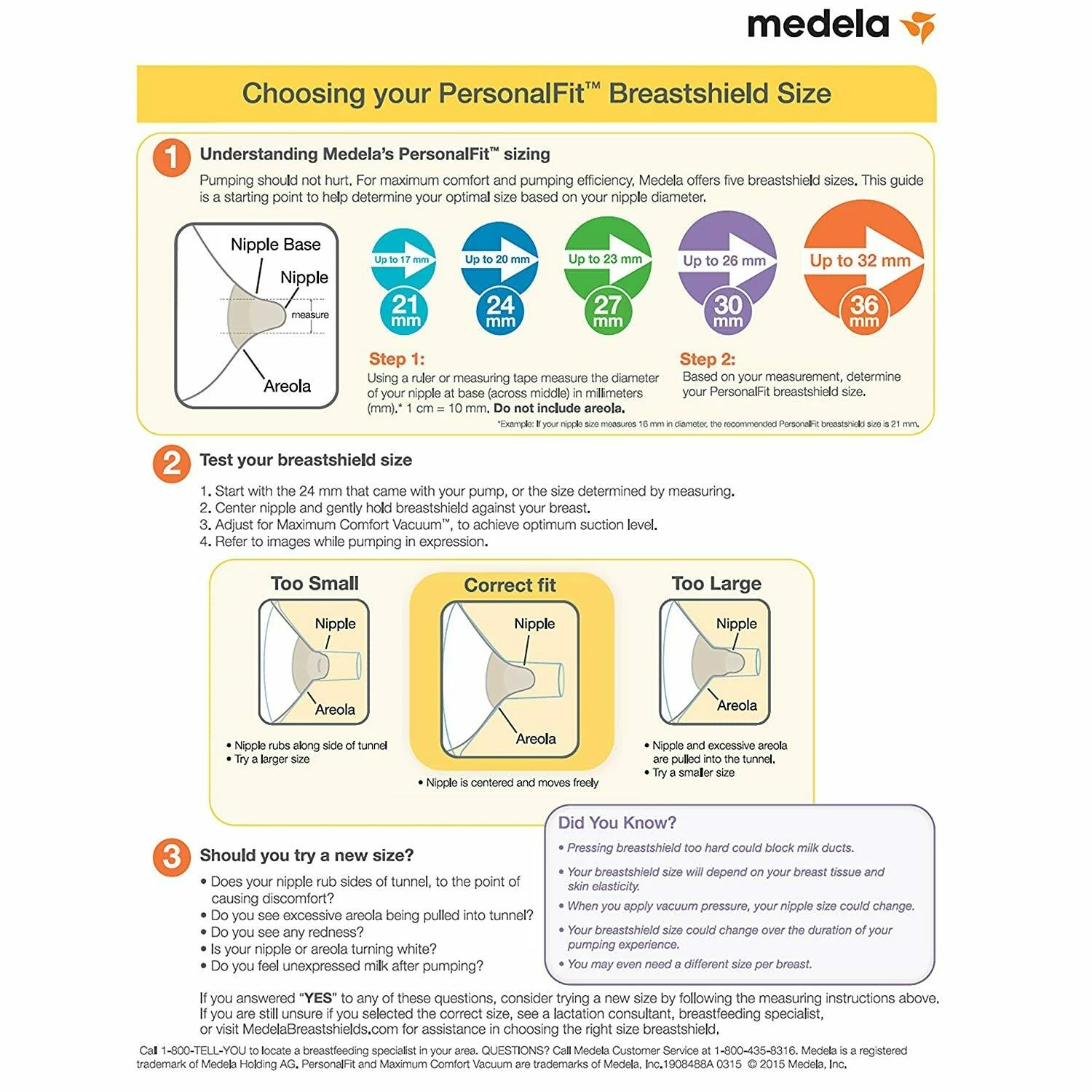 medela

Choosing your PersonalFit™ Breastshield Size

1 Understanding Medela's PersonalFit™ sizing

Pumping should not hurt. For maximum comfort and pumping efficiency, Medela offers five breastshield sizes. This guide is a starting point to help determine your optimal size based on your nipple diameter.

Nipple Base
Nipple
measure
Areola

Up to 17 mm
21 mm

Up to 20 mm
24 mm

Up to 23 mm
27 mm

Up to 26 mm
30 mm

Up to 32 mm
36 mm

Step 1:
Using a ruler or measuring tape measure the diameter of your nipple at base (across middle) in millimeters (mm).* 1 cm = 10 mm. Do not include areola.

Step 2:
Based on your measurement, determine your PersonalFit breastshield size.

*Example: If your nipple size measures 16 mm in diameter, the recommended PersonalFit breastshield size is 21 mm.

2 Test your breastshield size

1. Start with the 24 mm that came with your pump, or the size determined by measuring.
2. Center nipple and gently hold breastshield against your breast.
3. Adjust for Maximum Comfort Vacuum™, to achieve optimum suction level.
4. Refer to images while pumping in expression.

Too Small
Nipple
Areola
• Nipple rubs along side of tunnel
• Try a larger size

Correct fit
Nipple
Areola
• Nipple is centered and moves freely

Too Large
Nipple
Areola
• Nipple and excessive areola are pulled into the tunnel.
• Try a smaller size

3 Should you try a new size?

• Does your nipple rub sides of tunnel, to the point of causing discomfort?
• Do you see excessive areola being pulled into tunnel?
• Do you see any redness?
• Is your nipple or areola turning white?
• Do you feel unexpressed milk after pumping?

Did You Know?
• Pressing breastshield too hard could block milk ducts.
• Your breastshield size will depend on your breast tissue and skin elasticity.
• When you apply vacuum pressure, your nipple size could change.
• Your breastshield size could change over the duration of your pumping experience.
• You may even need a different size per breast.

If you answered "YES" to any of these questions, consider trying a new size by following the measuring instructions above. If you are still unsure if you selected the correct size, see a lactation consultant, breastfeeding specialist, or visit MedelaBreastshields.com for assistance in choosing the right size breastshield.

Call 1-800-TELL-YOU to locate a breastfeeding specialist in your area. QUESTIONS? Call Medela Customer Service at 1-800-435-8316. Medela is a registered trademark of Medela Holding AG. PersonalFit and Maximum Comfort Vacuum are trademarks of Medela, Inc.1908488A 0315 © 2015 Medela, Inc.