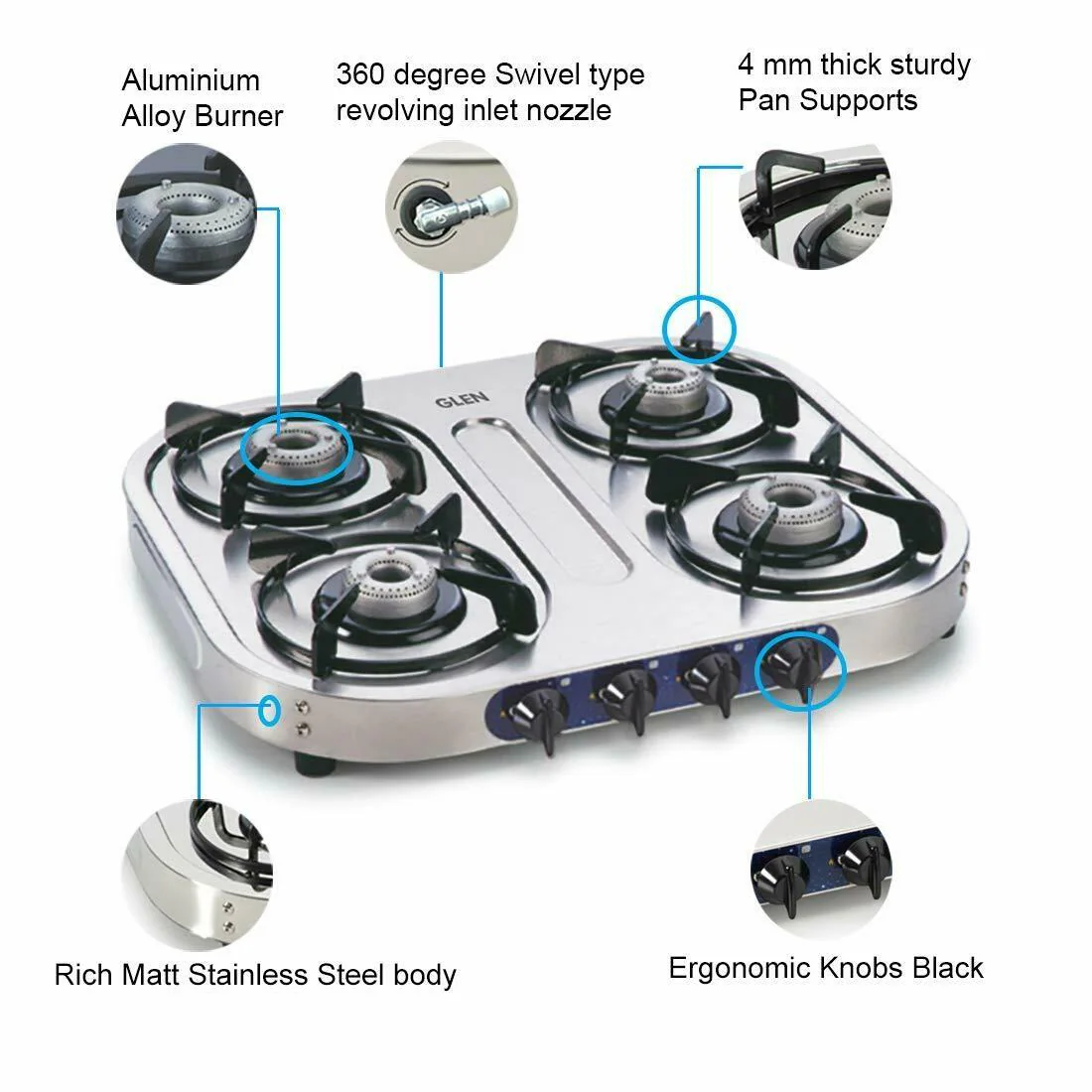 Aluminium Alloy Burner

360 degree Swivel type revolving inlet nozzle

4 mm thick sturdy Pan Supports

GLEN

Rich Matt Stainless Steel body

Ergonomic Knobs Black