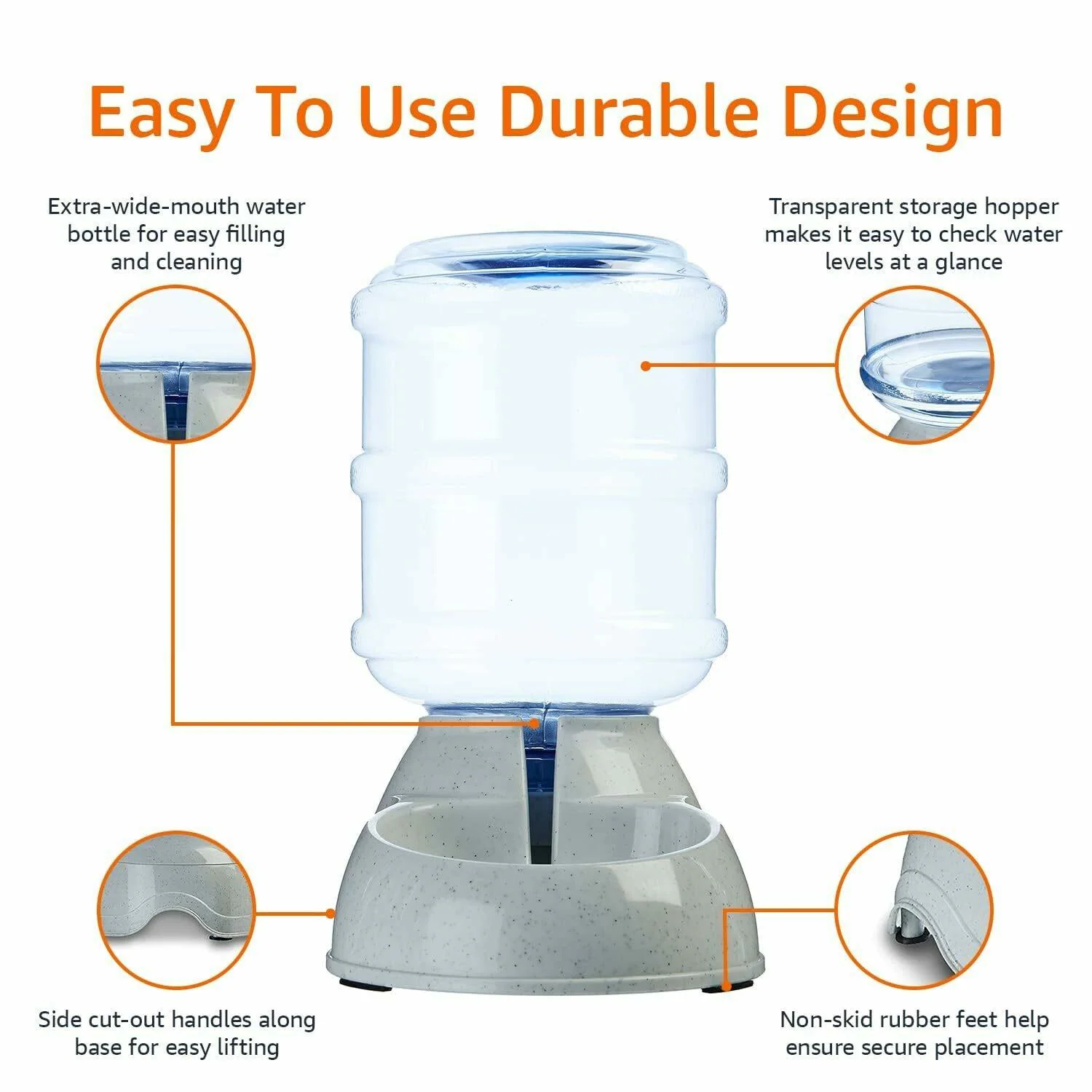 Easy To Use Durable Design

Extra-wide-mouth water bottle for easy filling and cleaning

Transparent storage hopper makes it easy to check water levels at a glance

Side cut-out handles along base for easy lifting

Non-skid rubber feet help ensure secure placement