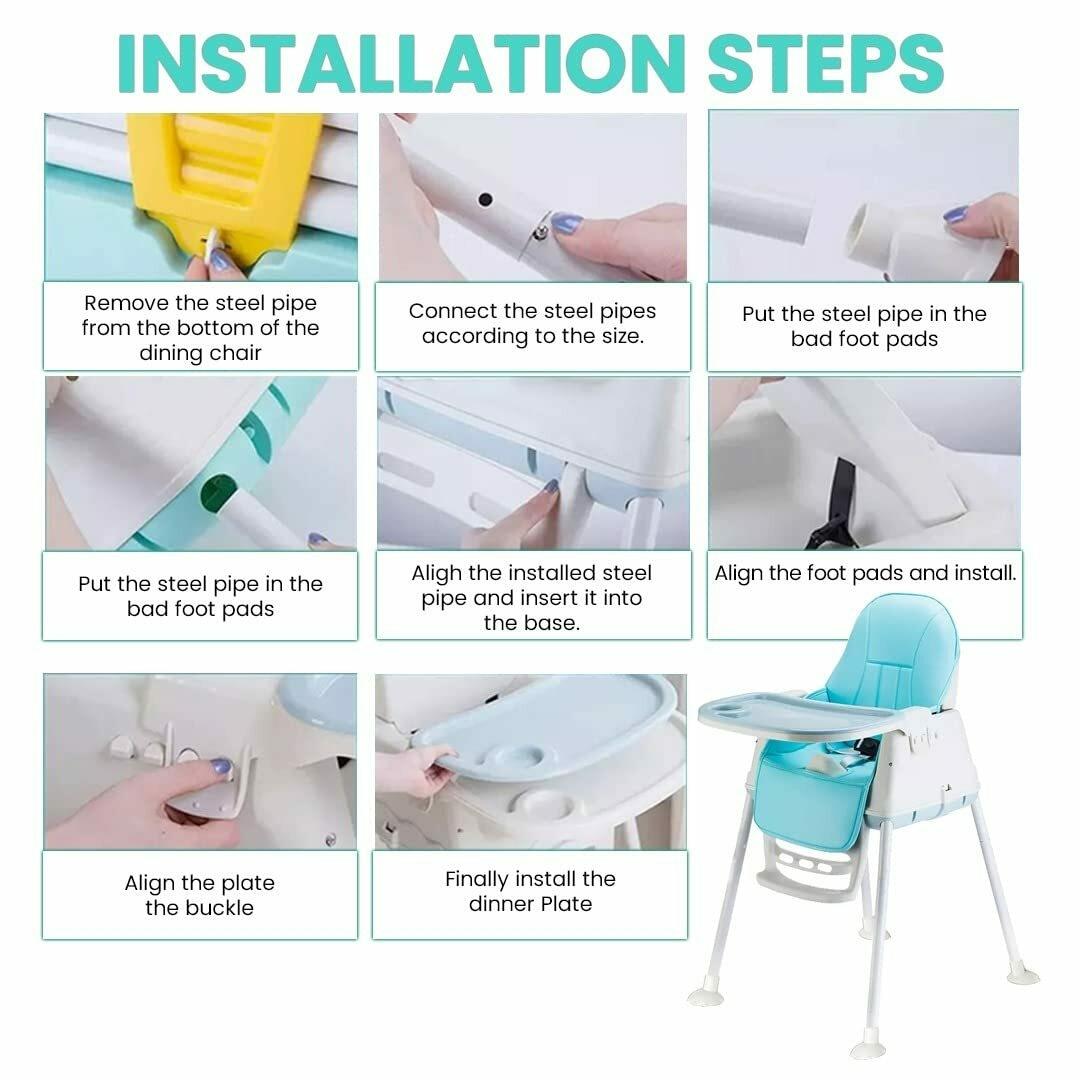 INSTALLATION STEPS

Remove the steel pipe from the bottom of the dining chair

Connect the steel pipes according to the size.

Put the steel pipe in the bad foot pads

Put the steel pipe in the bad foot pads

Aligh the installed steel pipe and insert it into the base.

Align the foot pads and install.

Align the plate the buckle

Finally install the dinner Plate