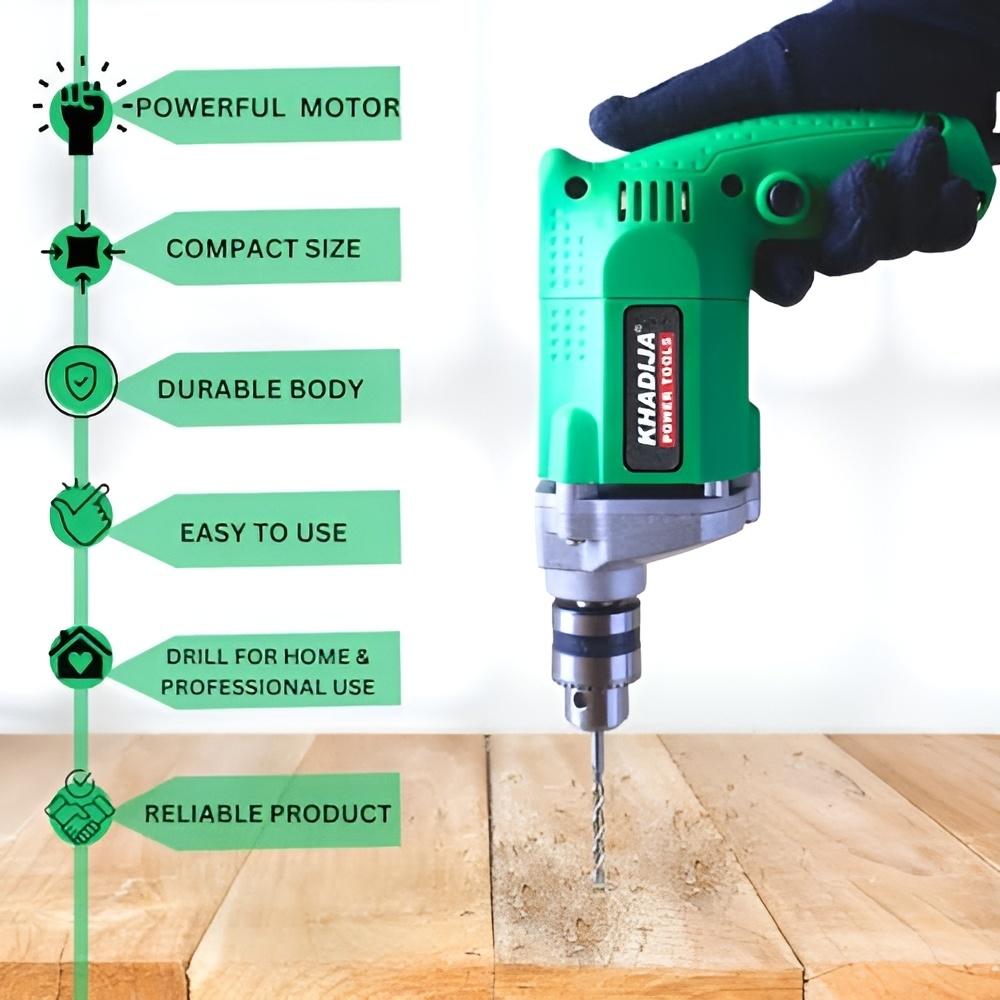 POWERFUL MOTOR

COMPACT SIZE

DURABLE BODY

EASY TO USE

DRILL FOR HOME & PROFESSIONAL USE

RELIABLE PRODUCT

KHADIJA
POWER TOOLS