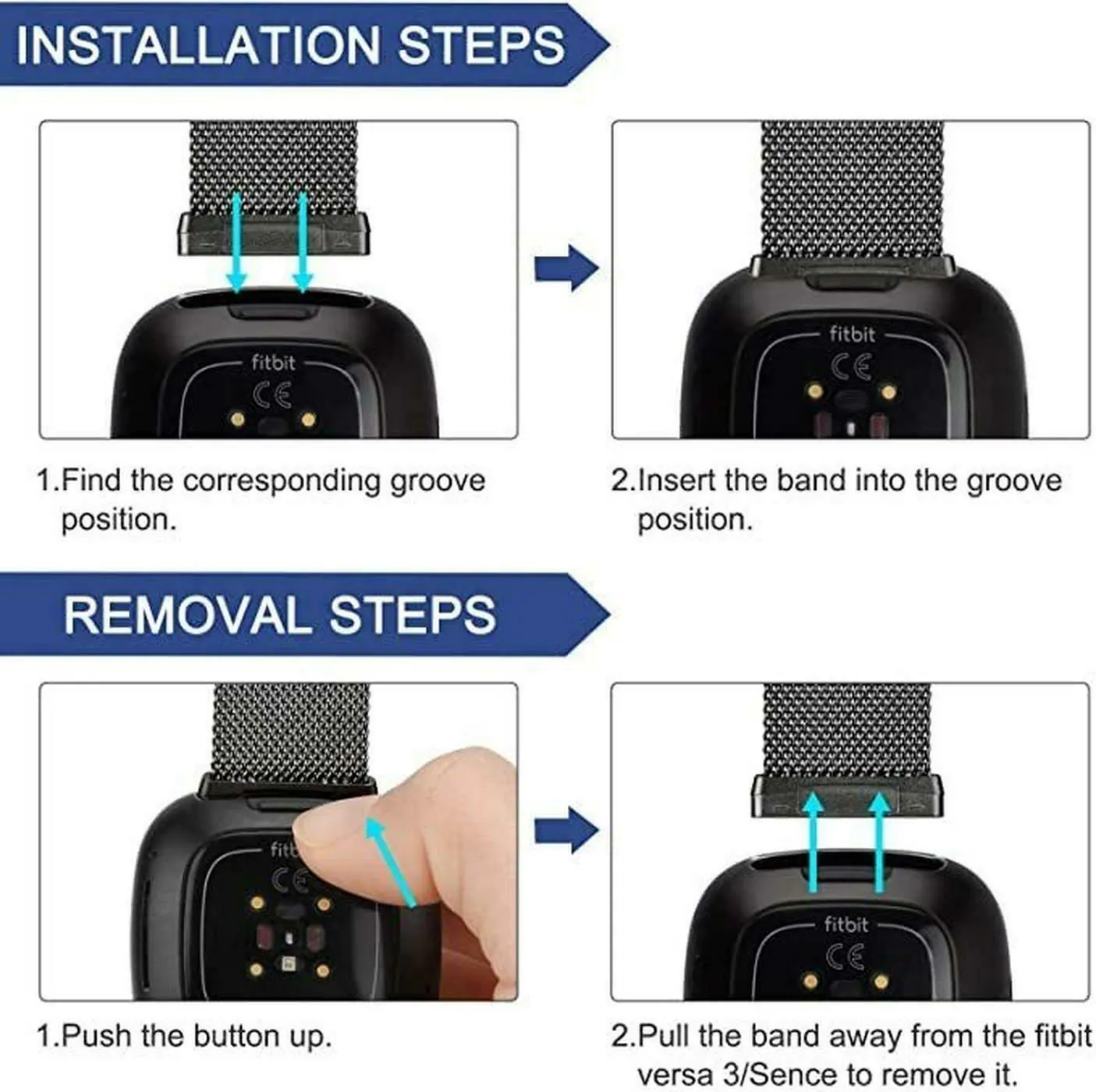 INSTALLATION STEPS

fitbit
CE

fitbit
CE

1.Find the corresponding groove position.

2.Insert the band into the groove position.

REMOVAL STEPS

fitb
CE

fitbit
CE

1.Push the button up.

2.Pull the band away from the fitbit versa 3/Sence to remove it.