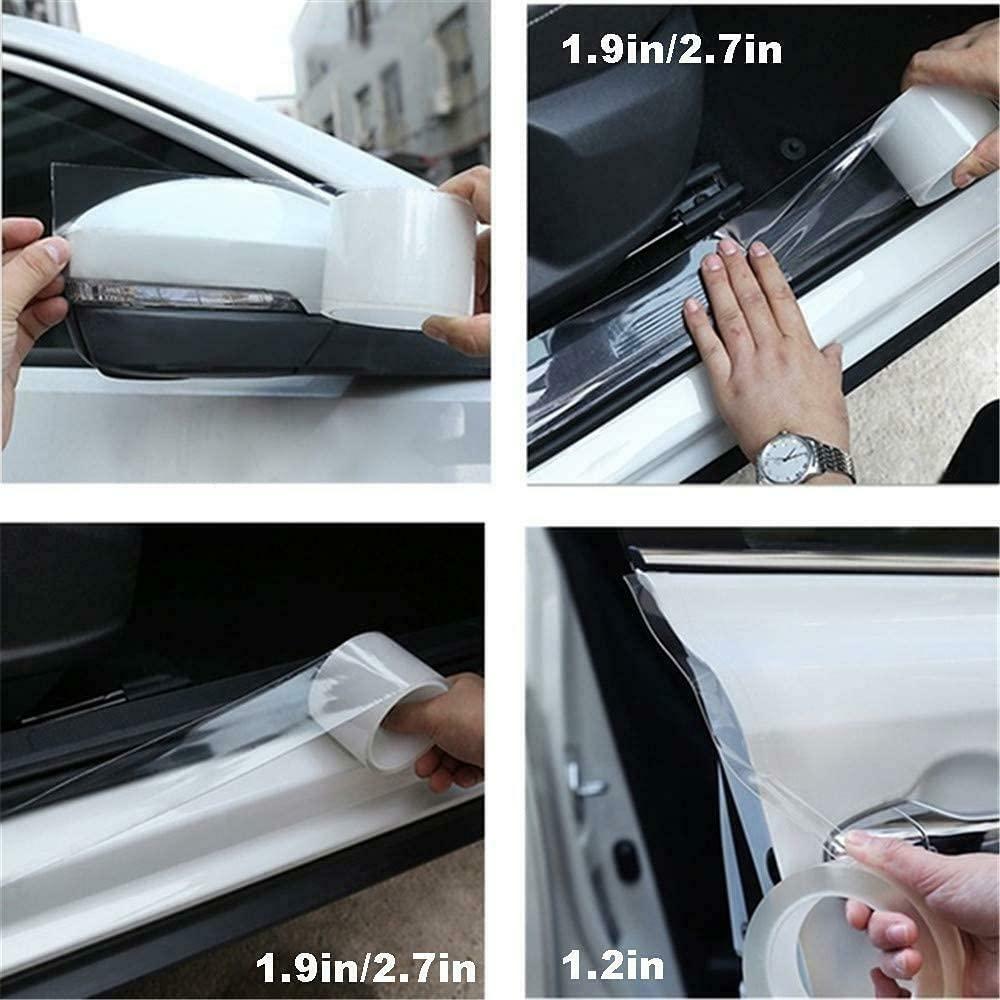 1.9in/2.7in

1.9in/2.7in

1.2in