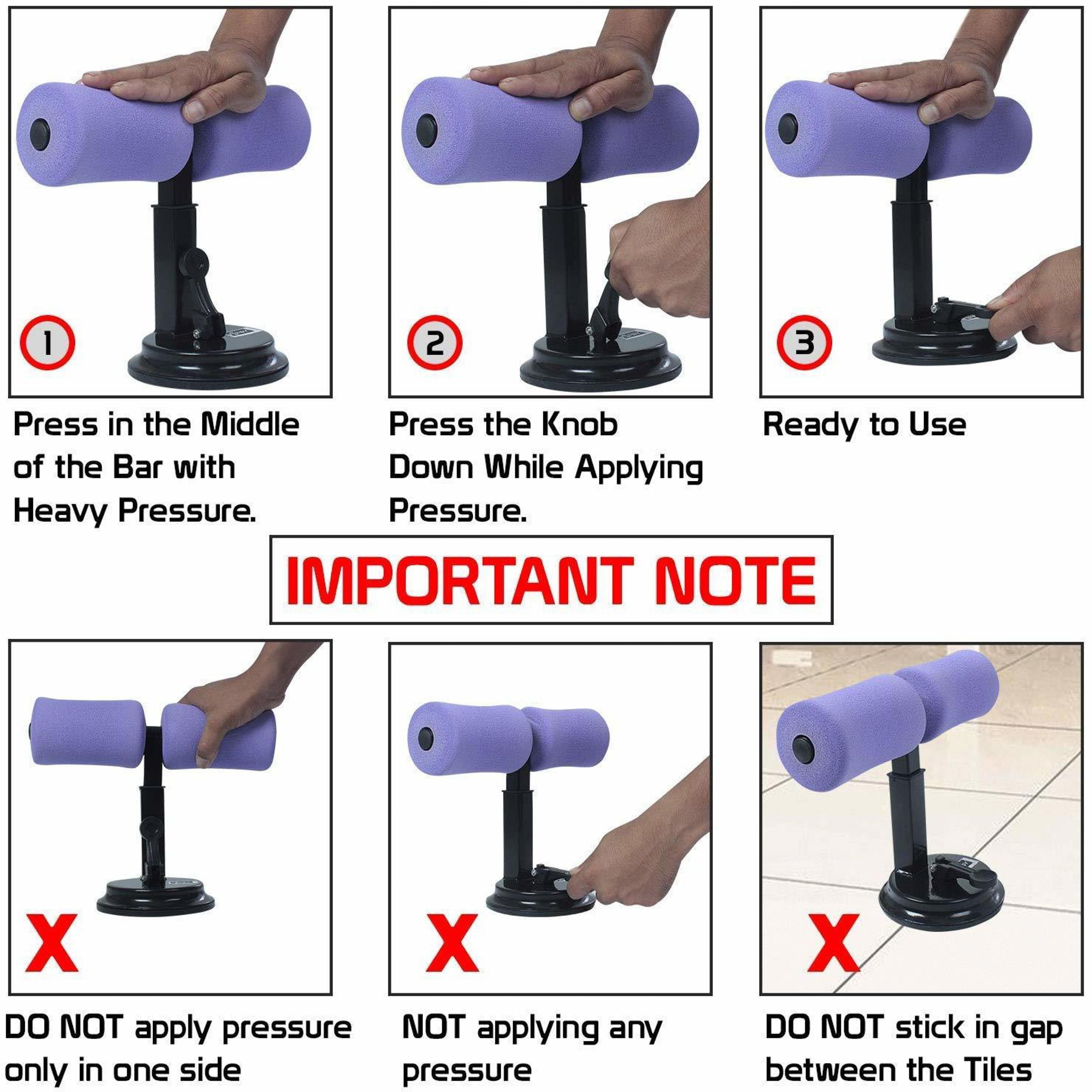 1

Press in the Middle of the Bar with Heavy Pressure.

2

Press the Knob Down While Applying Pressure.

3

Ready to Use

IMPORTANT NOTE

X

DO NOT apply pressure only in one side

X

NOT applying any pressure

X

DO NOT stick in gap between the Tiles