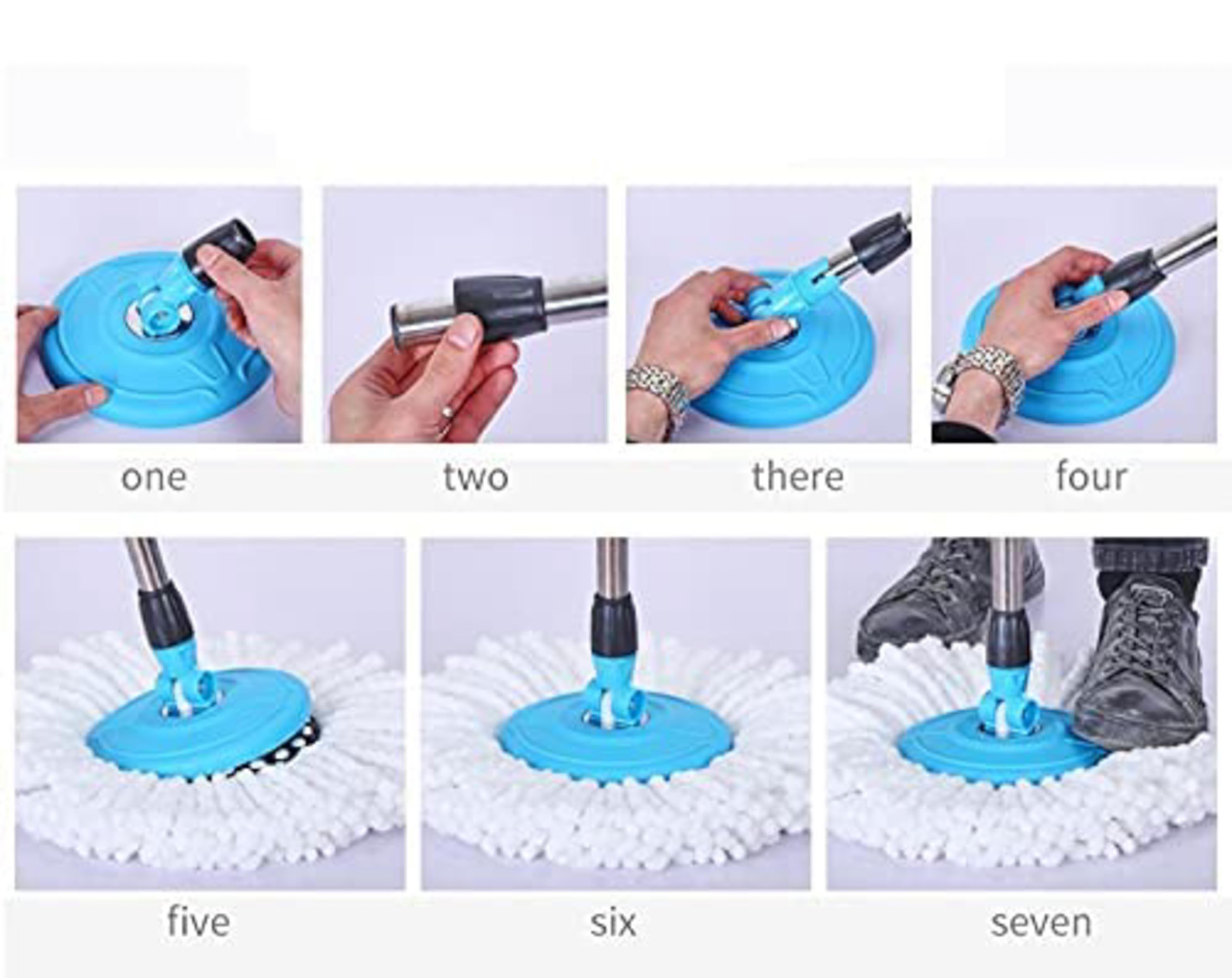 one two there four

five six seven