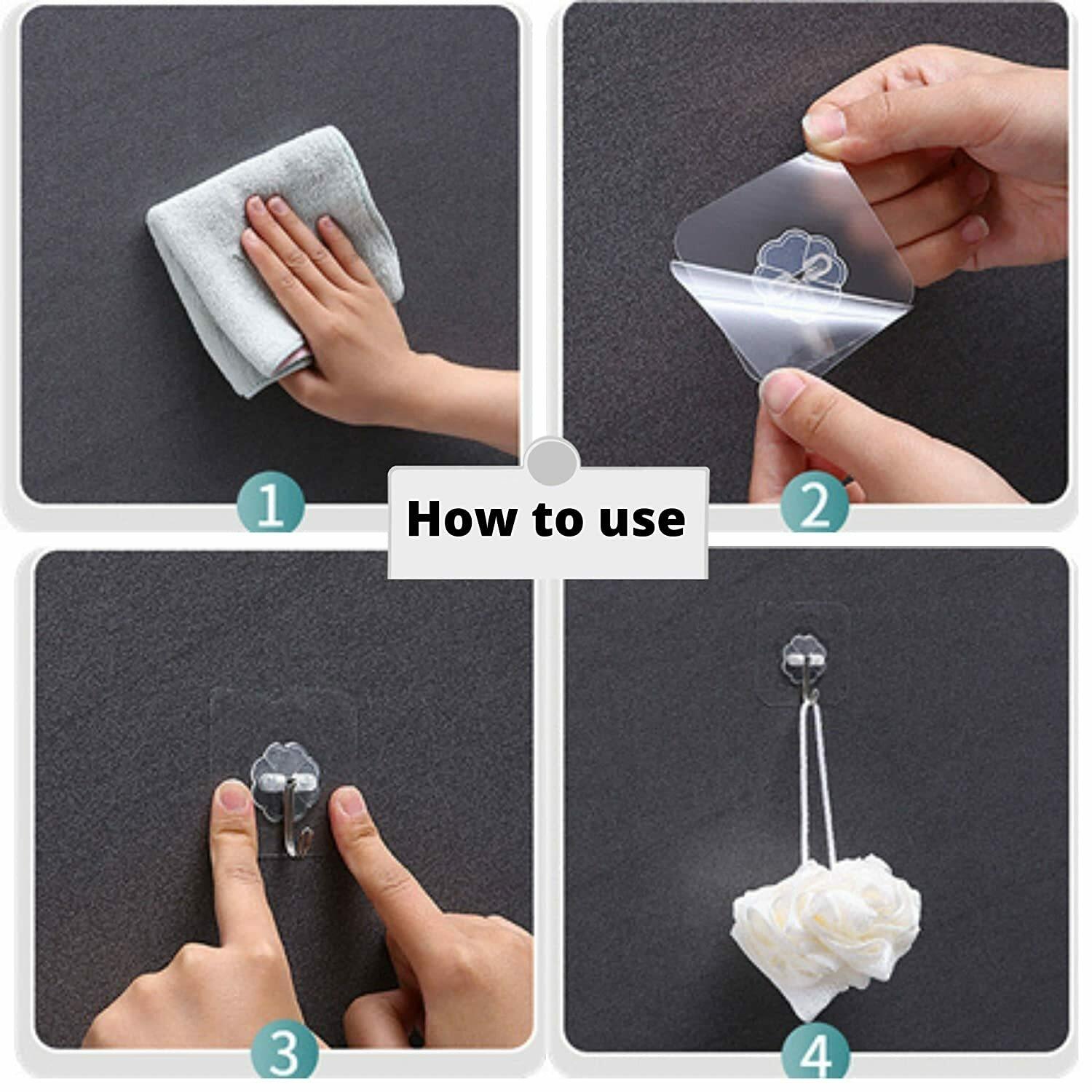 1

2

How to use

3

4