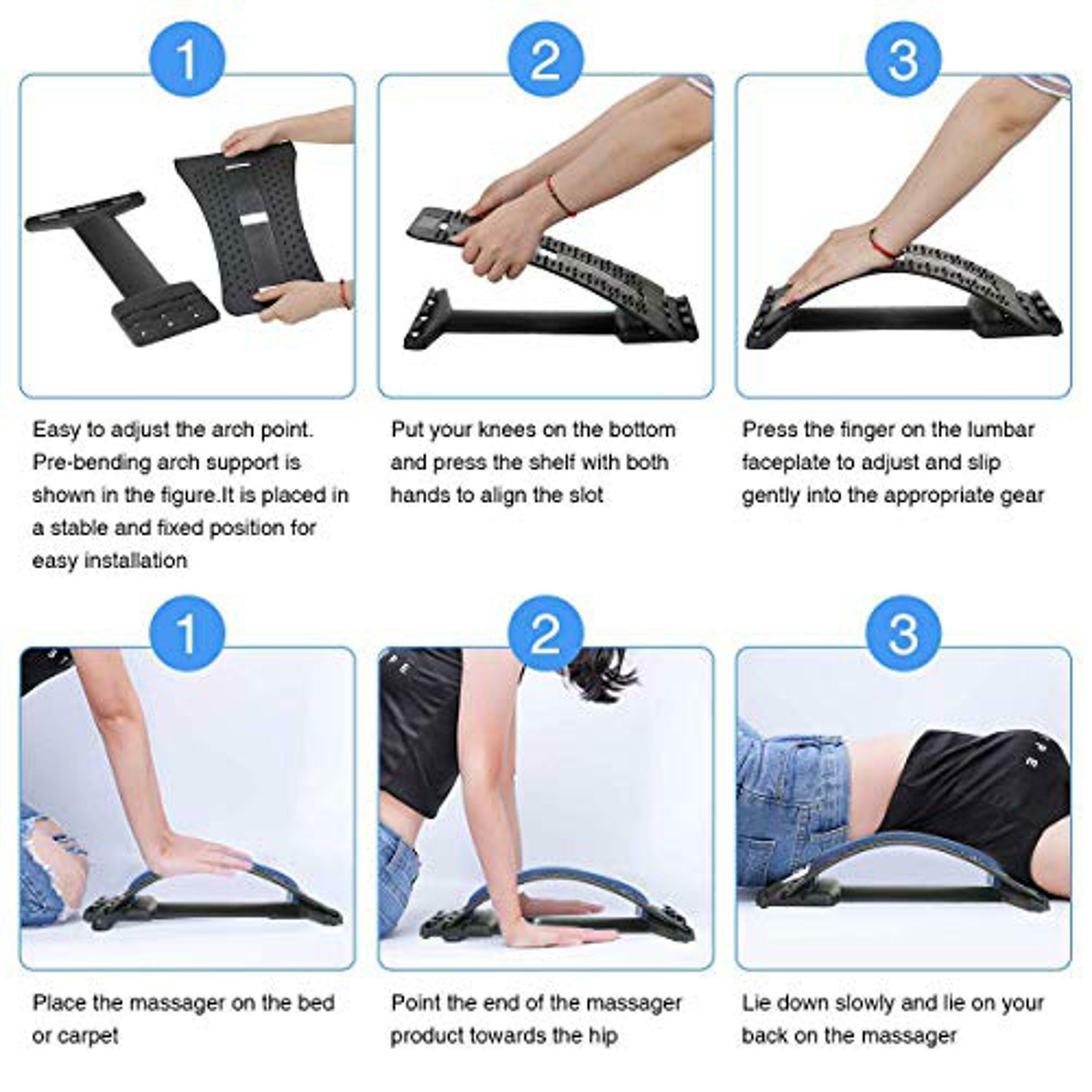 1

Easy to adjust the arch point. Pre-bending arch support is shown in the figure.It is placed in a stable and fixed position for easy installation

2

Put your knees on the bottom and press the shelf with both hands to align the slot

3

Press the finger on the lumbar faceplate to adjust and slip gently into the appropriate gear

1

Place the massager on the bed or carpet

2

Point the end of the massager product towards the hip

3

Lie down slowly and lie on your back on the massager