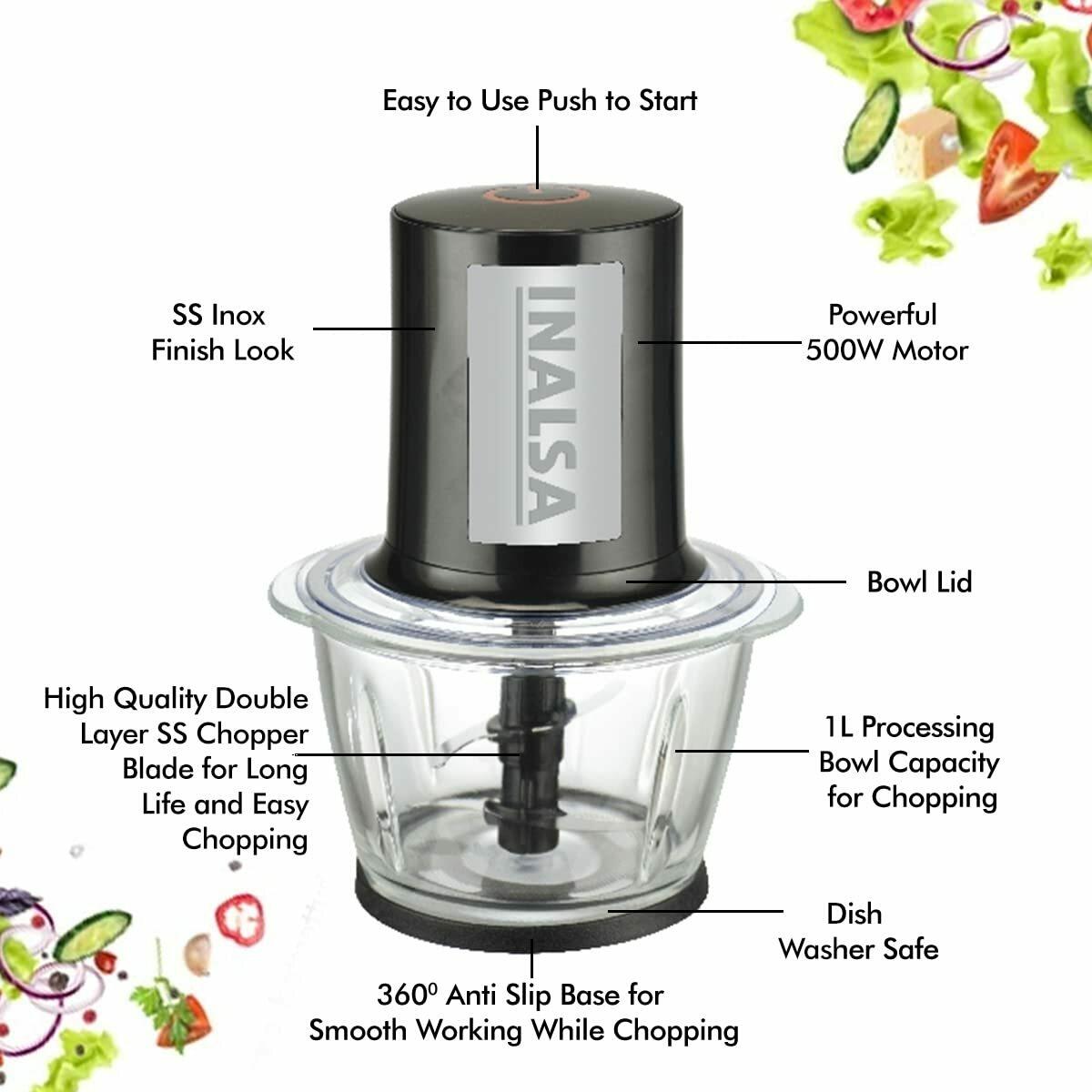 Easy to Use Push to Start

SS Inox Finish Look

INALSA

Powerful 500W Motor

Bowl Lid

High Quality Double Layer SS Chopper Blade for Long Life and Easy Chopping

1L Processing Bowl Capacity for Chopping

Dish Washer Safe

$360^0$ Anti Slip Base for Smooth Working While Chopping