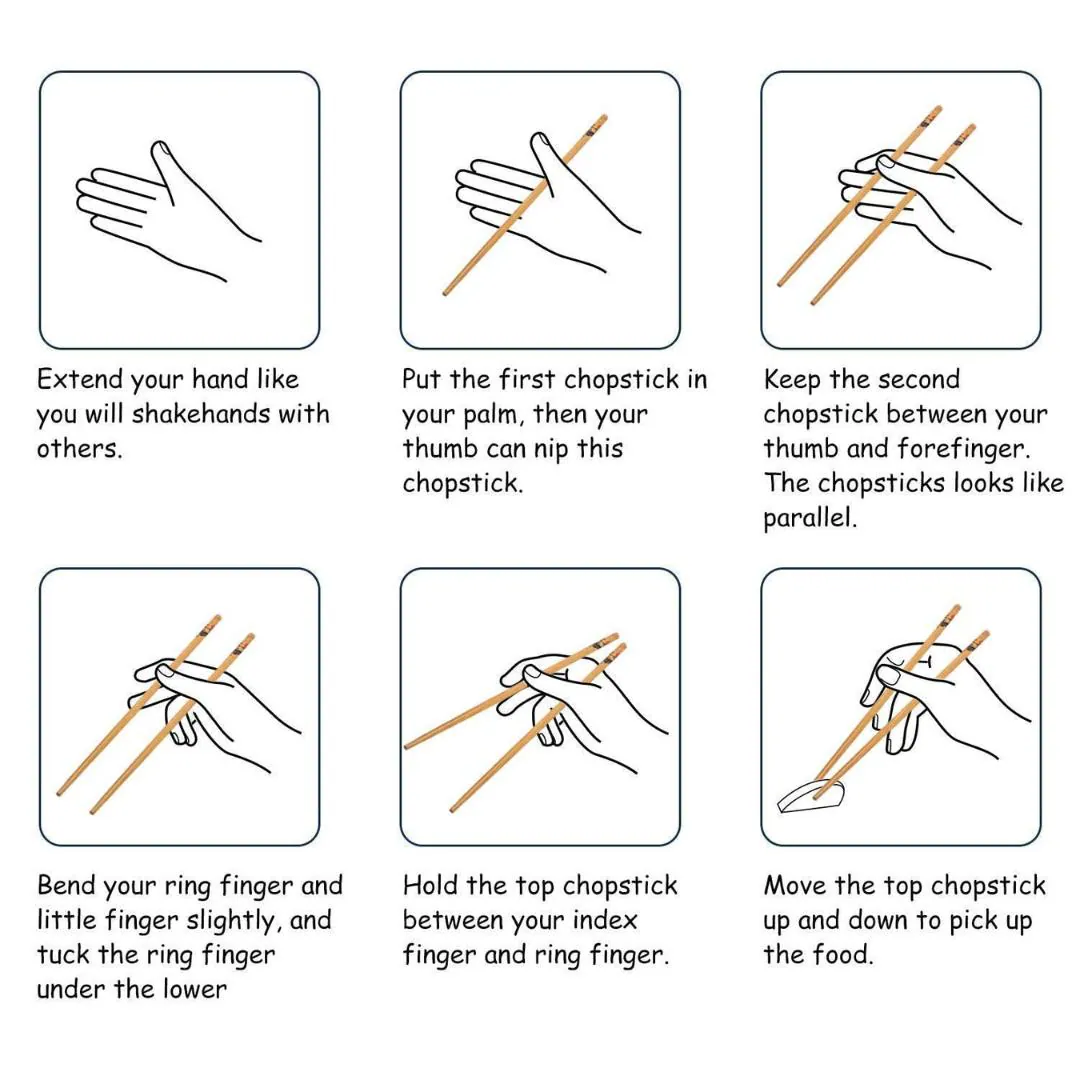 Extend your hand like you will shakehands with others.

Put the first chopstick in your palm, then your thumb can nip this chopstick.

Keep the second chopstick between your thumb and forefinger. The chopsticks looks like parallel.

Bend your ring finger and little finger slightly, and tuck the ring finger under the lower

Hold the top chopstick between your index finger and ring finger.

Move the top chopstick up and down to pick up the food.