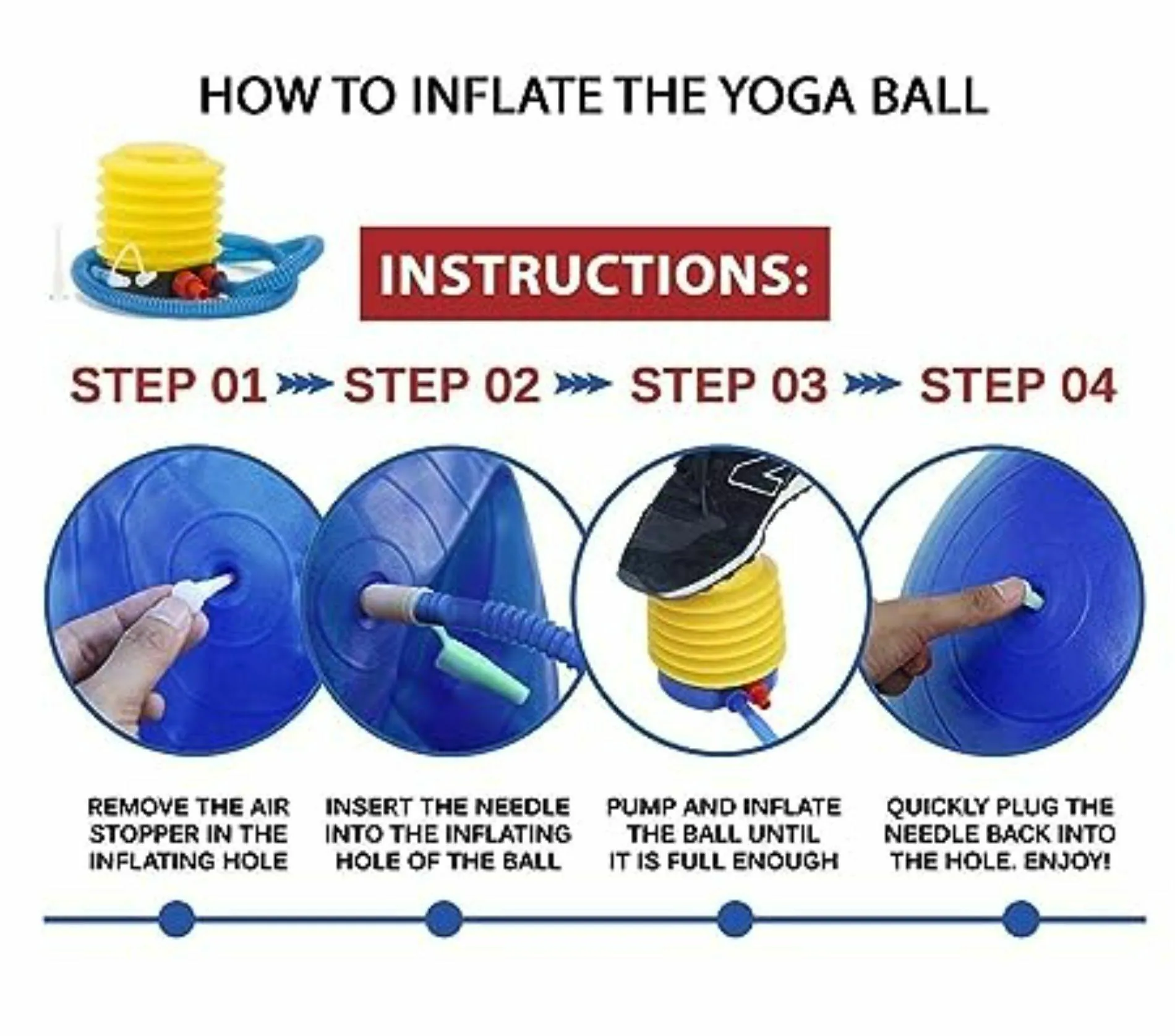 HOW TO INFLATE THE YOGA BALL

INSTRUCTIONS:

STEP 01 STEP 02 STEP 03 STEP 04

REMOVE THE AIR STOPPER IN THE INFLATING HOLE

INSERT THE NEEDLE INTO THE INFLATING HOLE OF THE BALL

PUMP AND INFLATE THE BALL UNTIL IT IS FULL ENOUGH

QUICKLY PLUG THE NEEDLE BACK INTO THE HOLE. ENJOY!