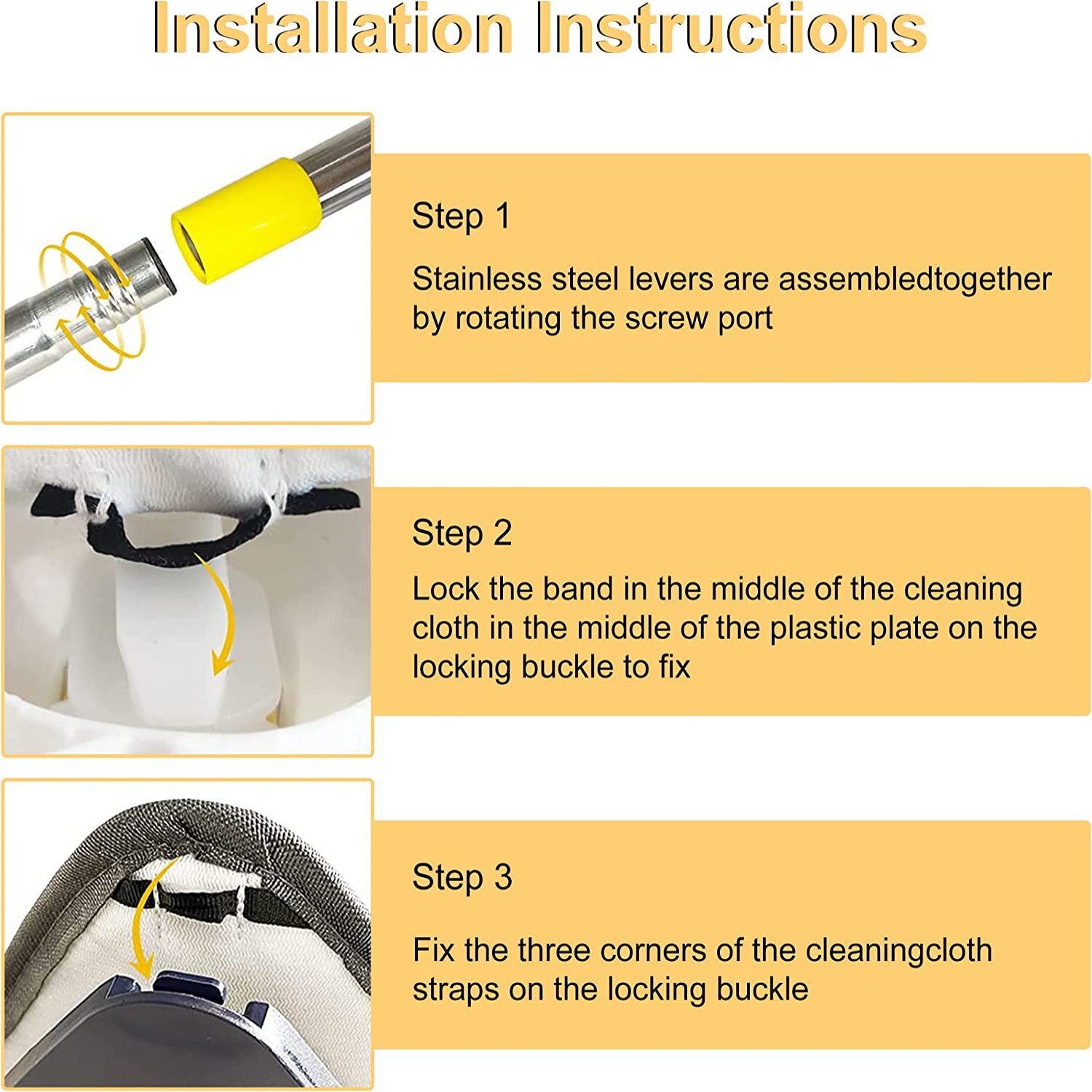 Installation Instructions

Step 1

Stainless steel levers are assembledtogether by rotating the screw port

Step 2

Lock the band in the middle of the cleaning cloth in the middle of the plastic plate on the locking buckle to fix

Step 3

Fix the three corners of the cleaningcloth straps on the locking buckle