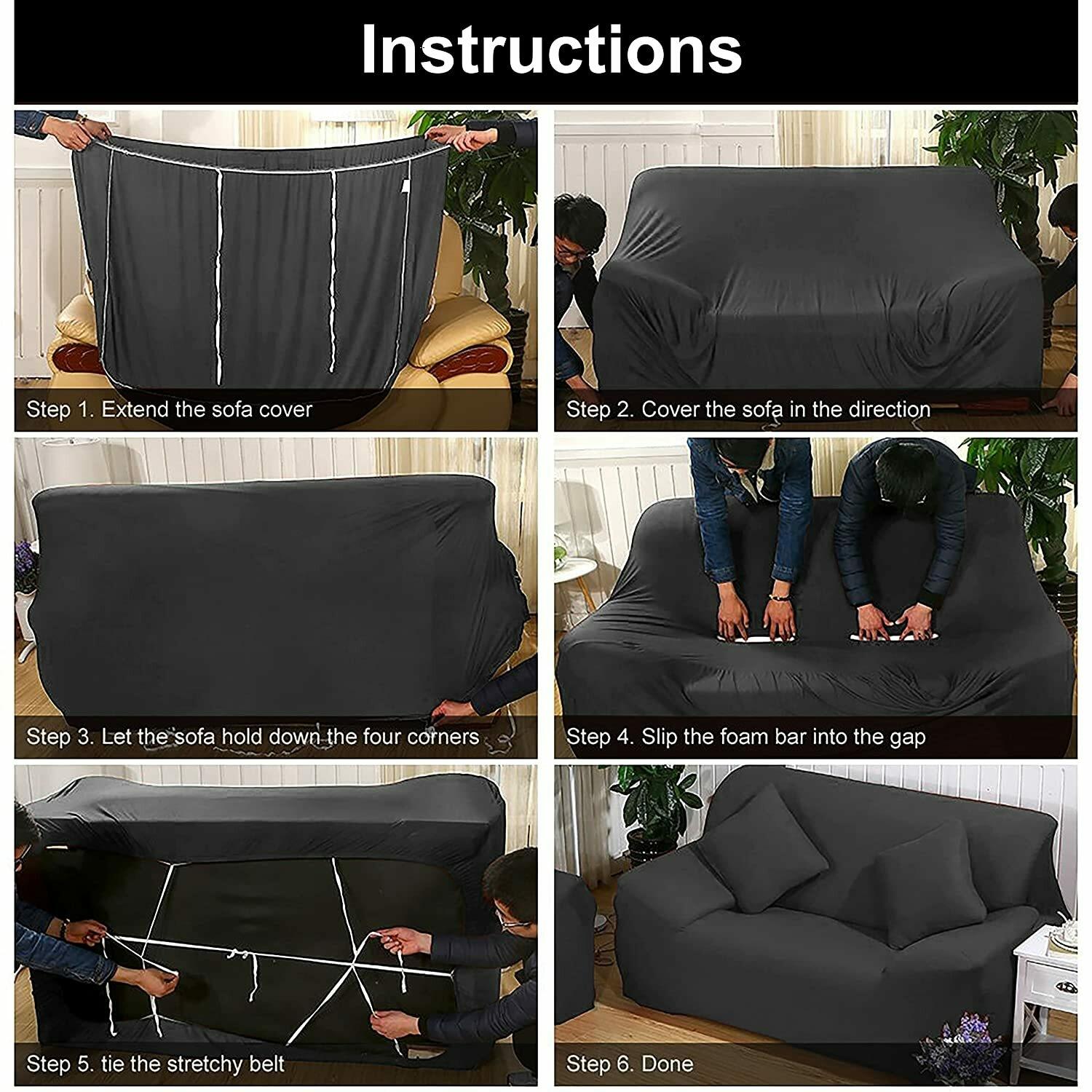 Instructions

Step 1. Extend the sofa cover

Step 2. Cover the sofa in the direction

Step 3. Let the sofa hold down the four corners

Step 4. Slip the foam bar into the gap

Step 5. tie the stretchy belt

Step 6. Done