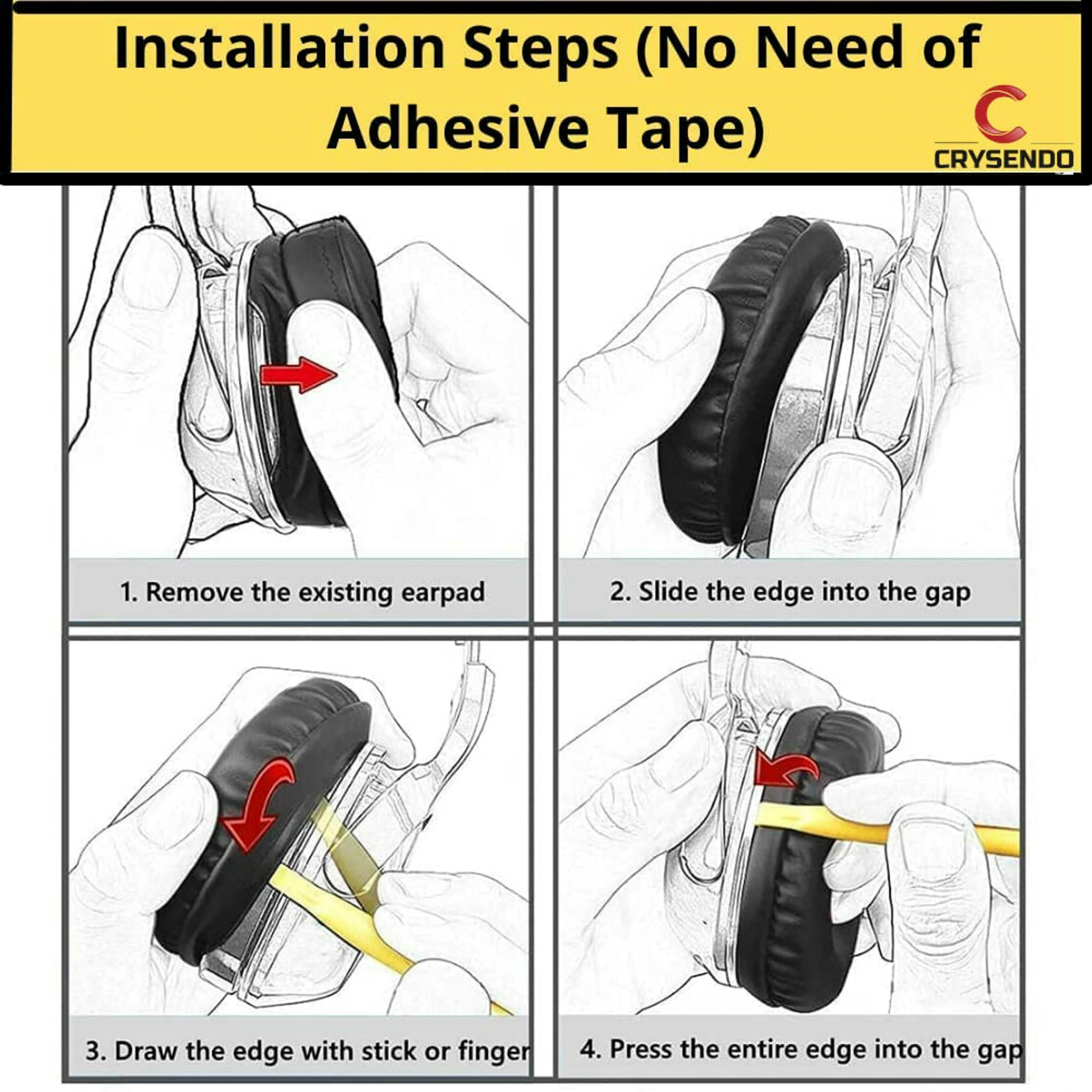 Installation Steps (No Need of Adhesive Tape)

C
CRYSENDO

1. Remove the existing earpad

2. Slide the edge into the gap

3. Draw the edge with stick or finger

4. Press the entire edge into the gap