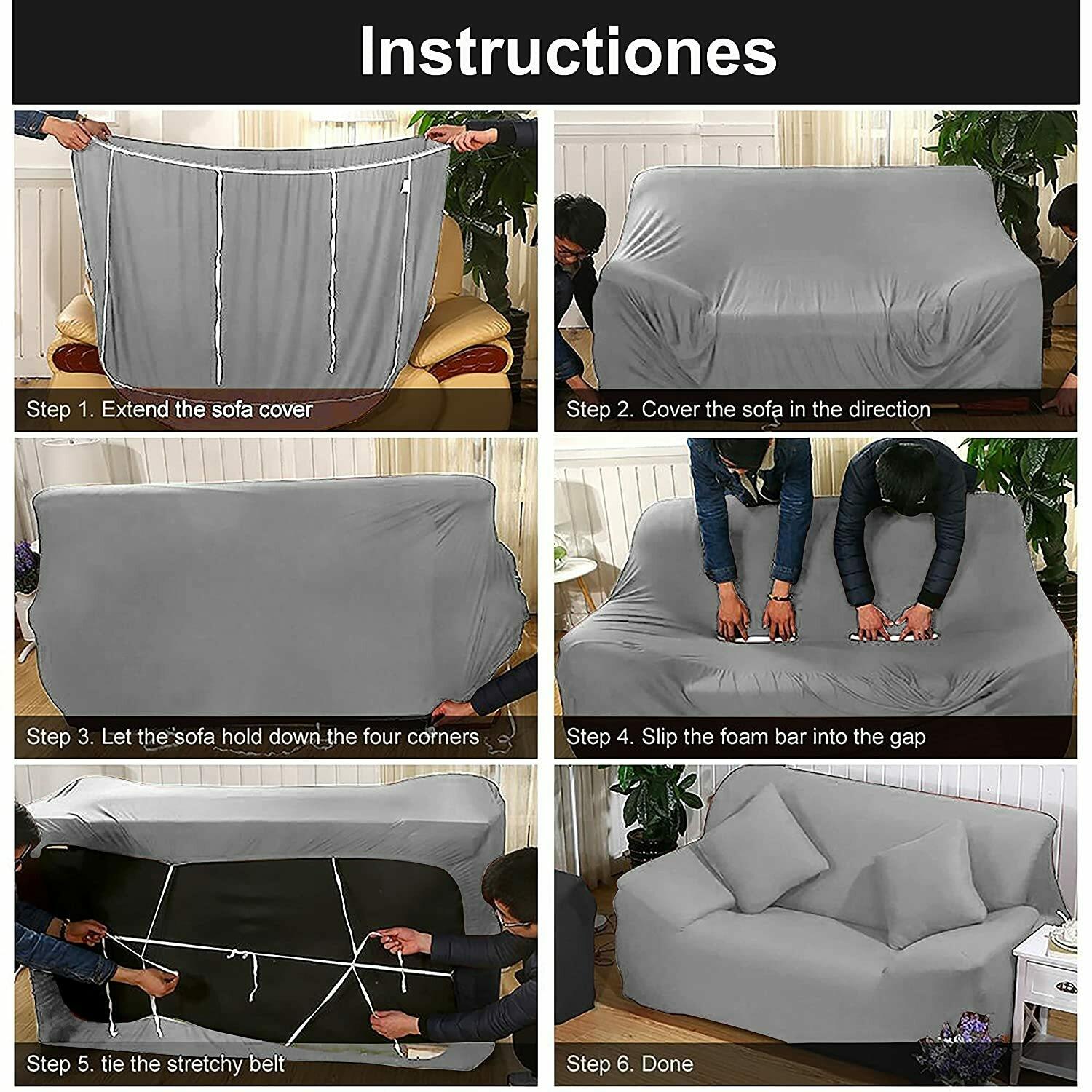 Instructiones

Step 1. Extend the sofa cover

Step 2. Cover the sofa in the direction

Step 3. Let the sofa hold down the four corners

Step 4. Slip the foam bar into the gap

Step 5. tie the stretchy belt

Step 6. Done