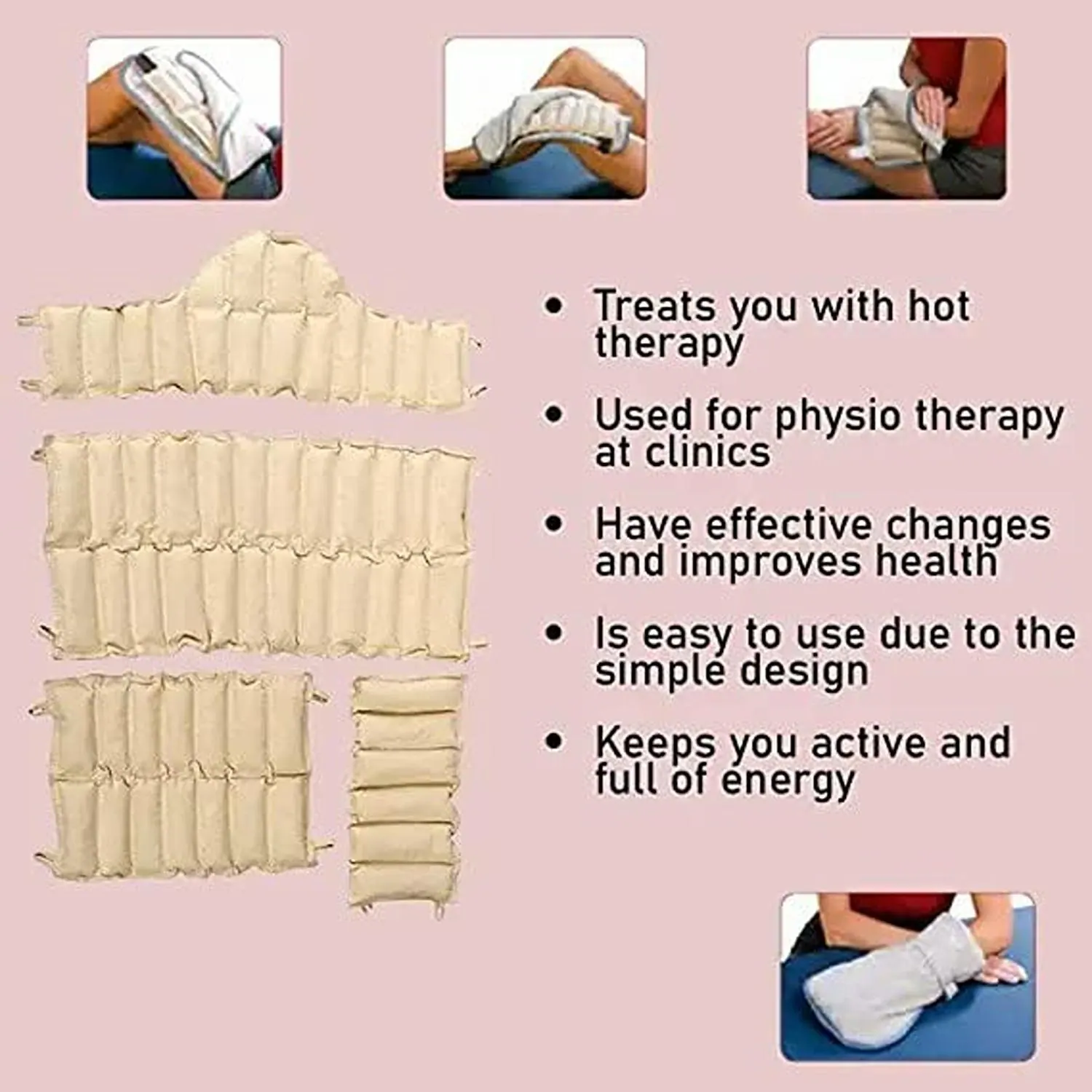 • Treats you with hot therapy

• Used for physio therapy at clinics

• Have effective changes and improves health

• Is easy to use due to the simple design

• Keeps you active and full of energy