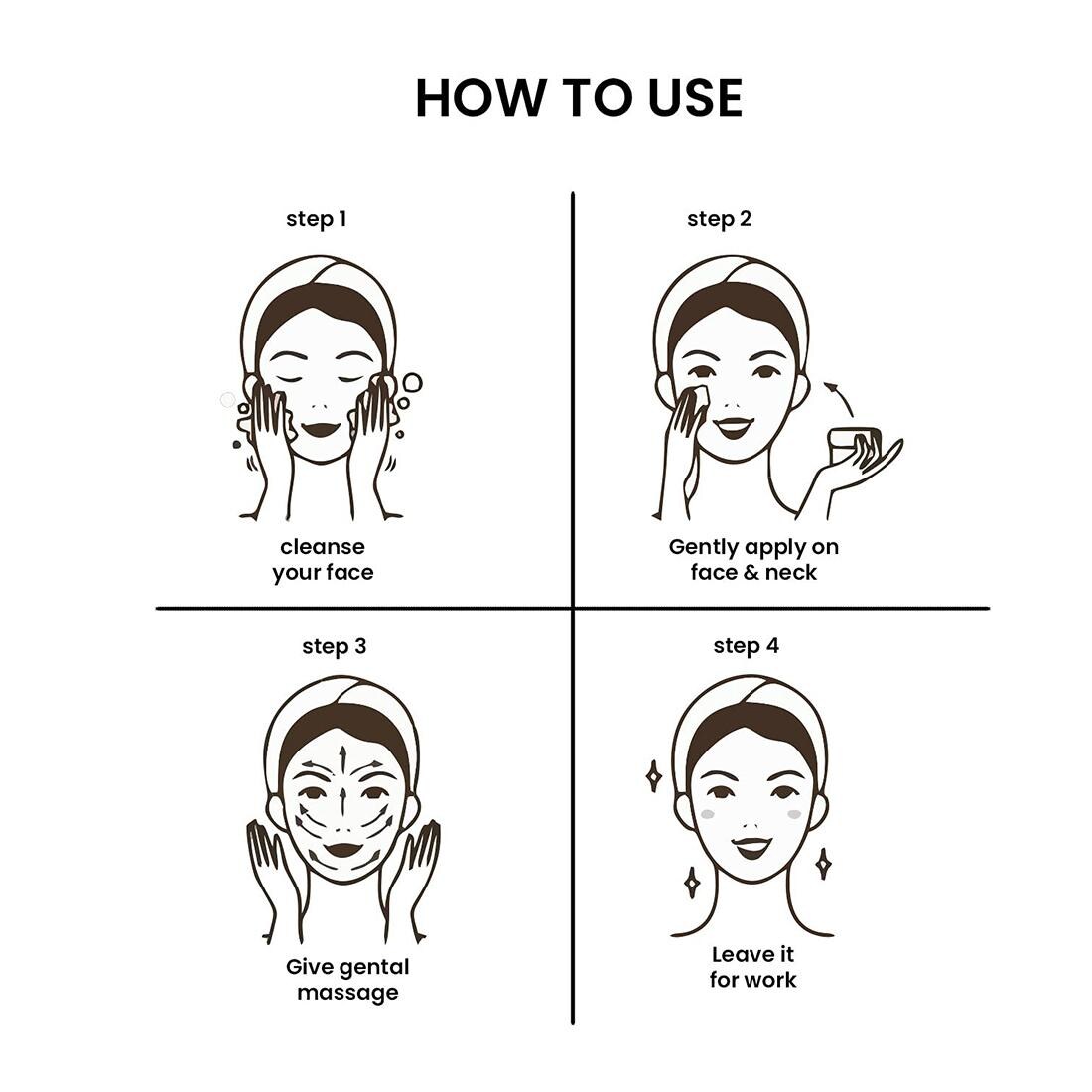 HOW TO USE

step 1

cleanse your face

step 2

Gently apply on face & neck

step 3

Give gental massage

step 4

Leave it for work