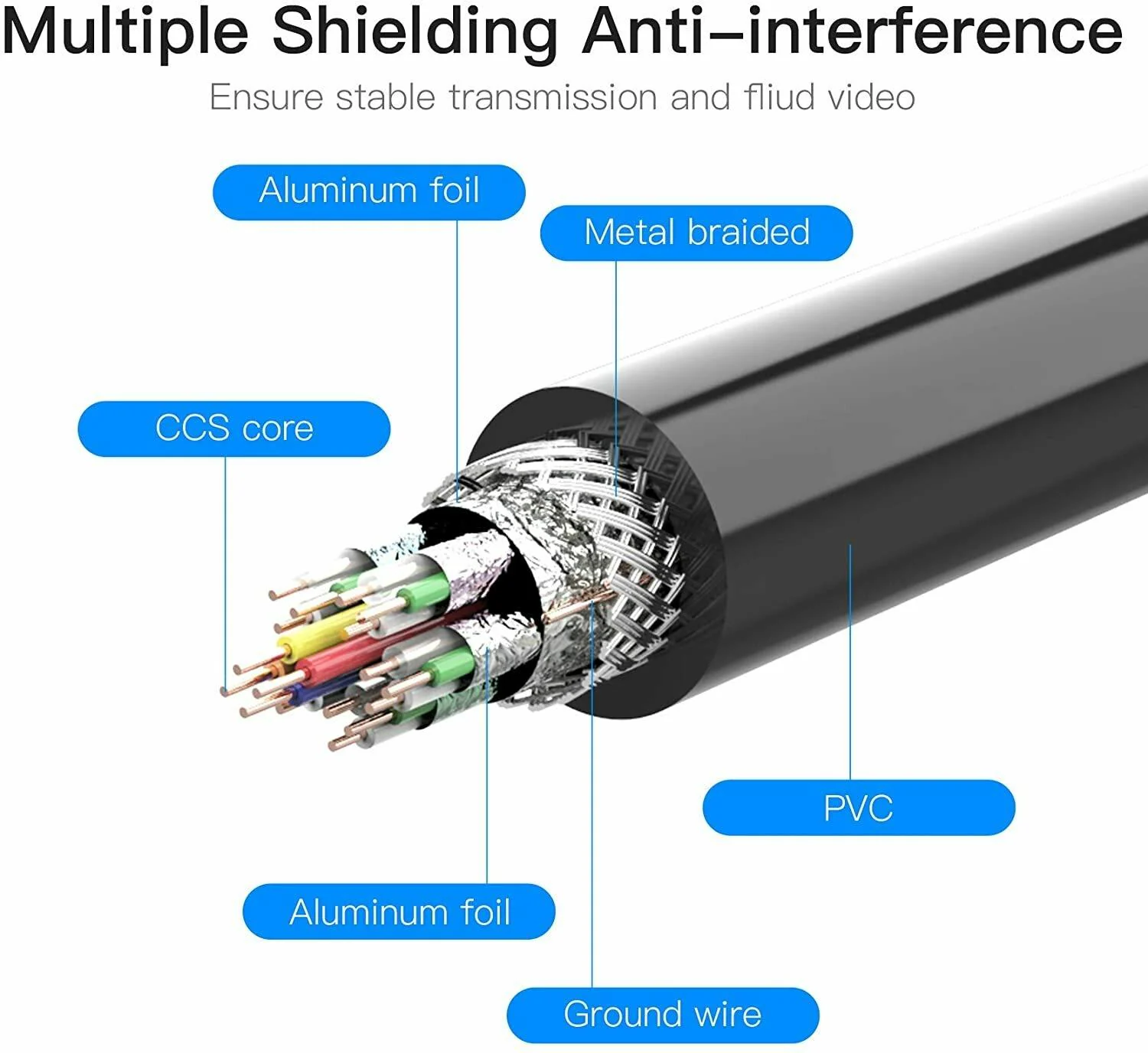 Multiple Shielding Anti–interference

Ensure stable transmission and fliud video

Aluminum foil

Metal braided

CCS core

PVC

Aluminum foil

Ground wire