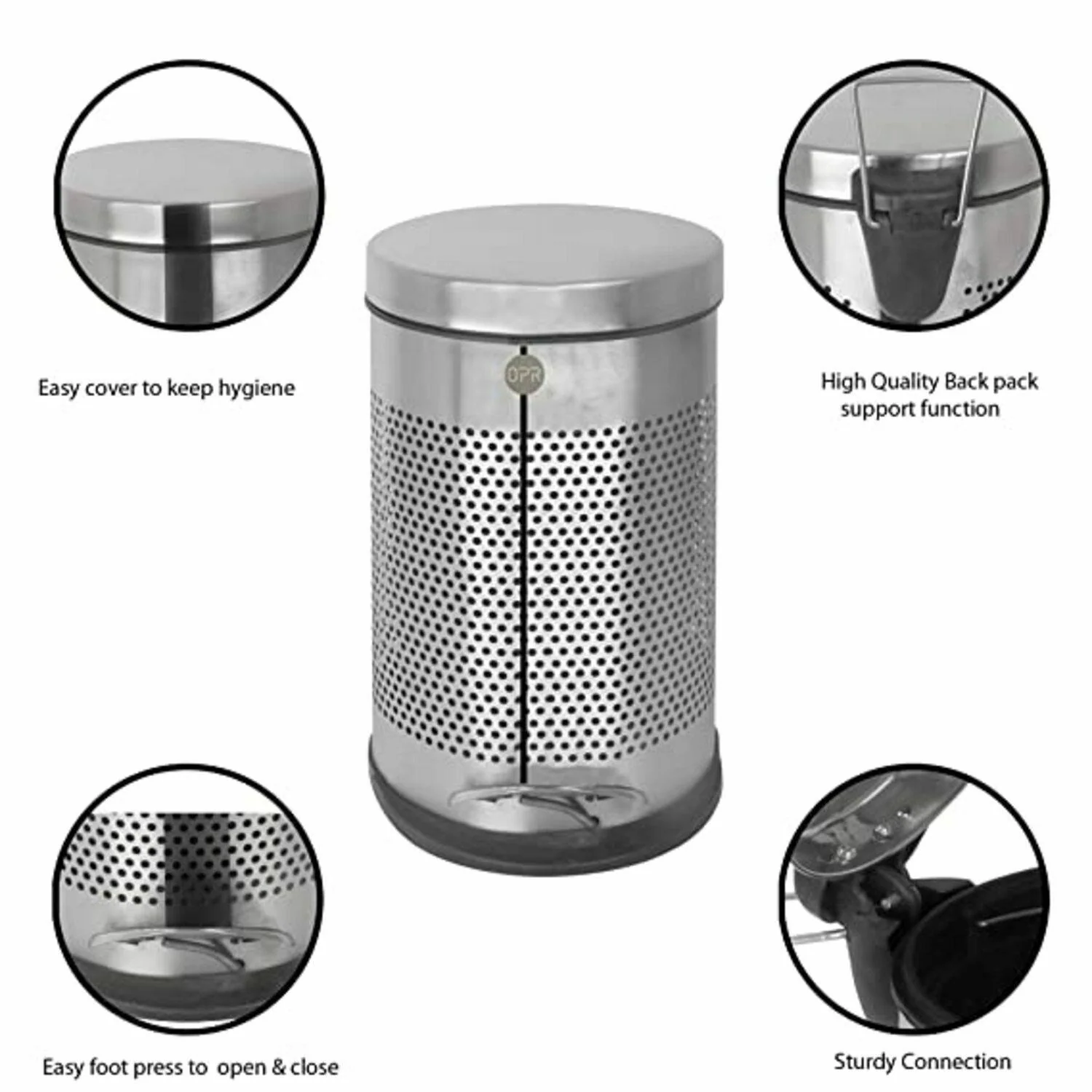 Easy cover to keep hygiene

OPR

High Quality Back pack support function

Easy foot press to open & close

Sturdy Connection