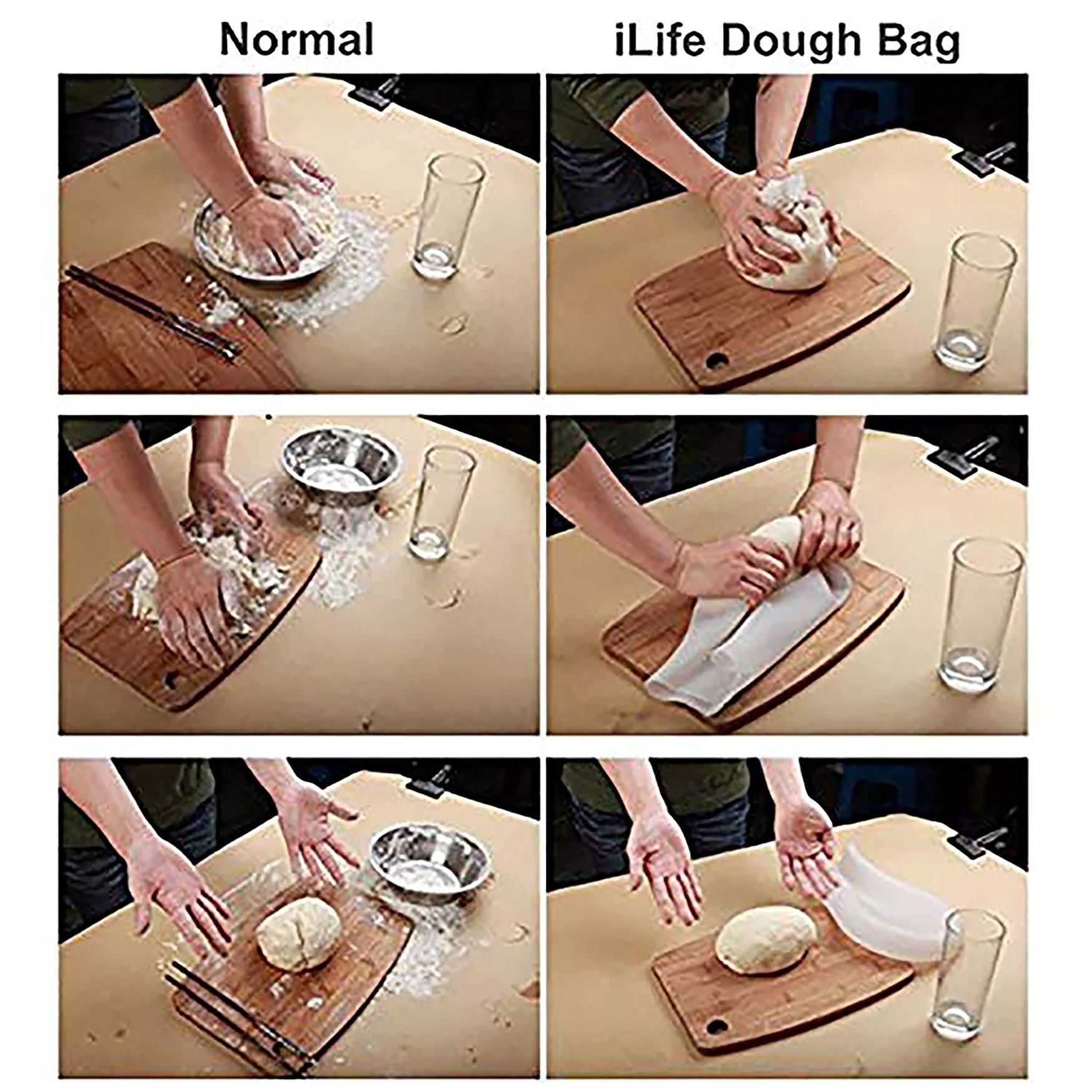 Normal

iLife Dough Bag