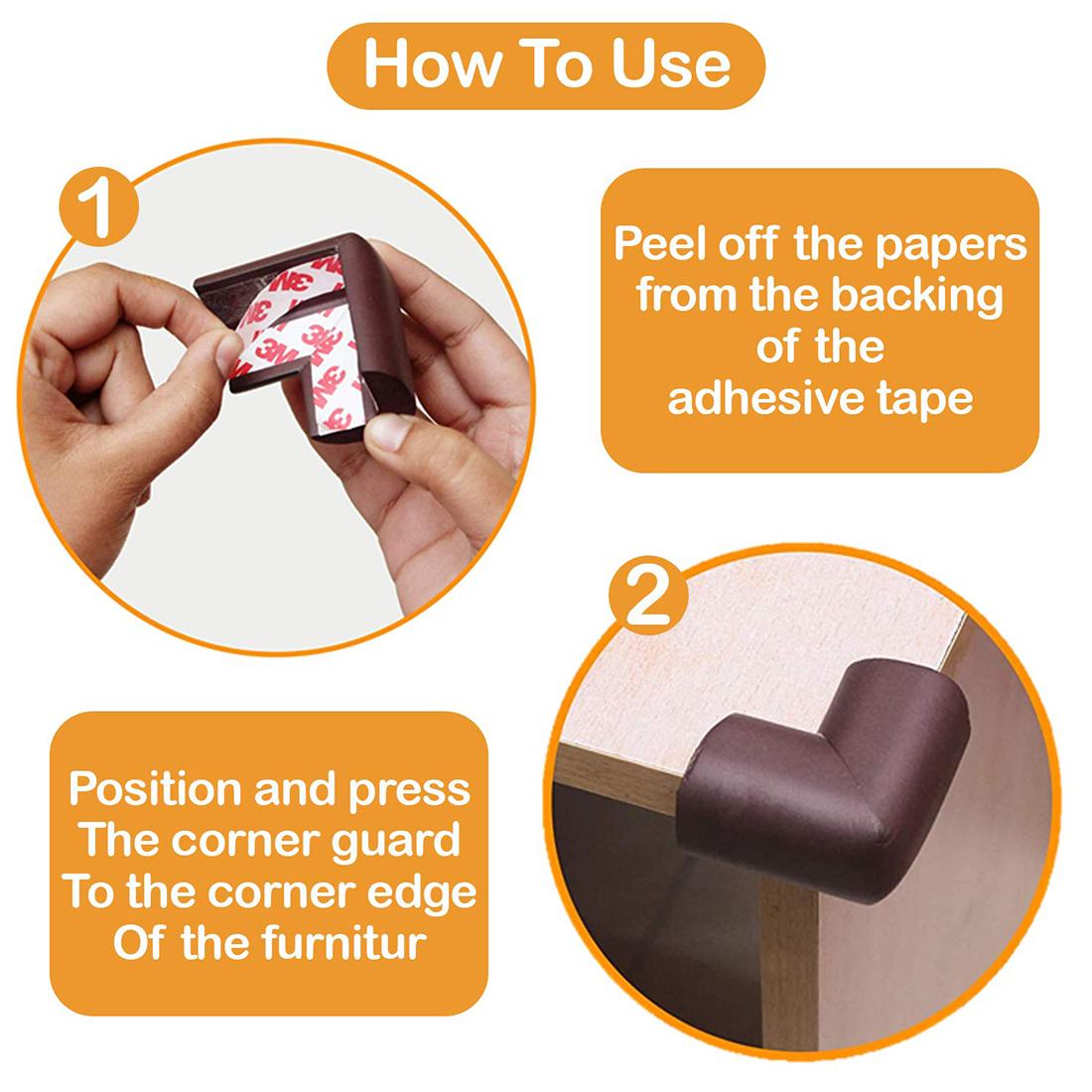 How To Use

1

3M 3M 3M

Peel off the papers from the backing of the adhesive tape

2

Position and press The corner guard To the corner edge Of the furnitur