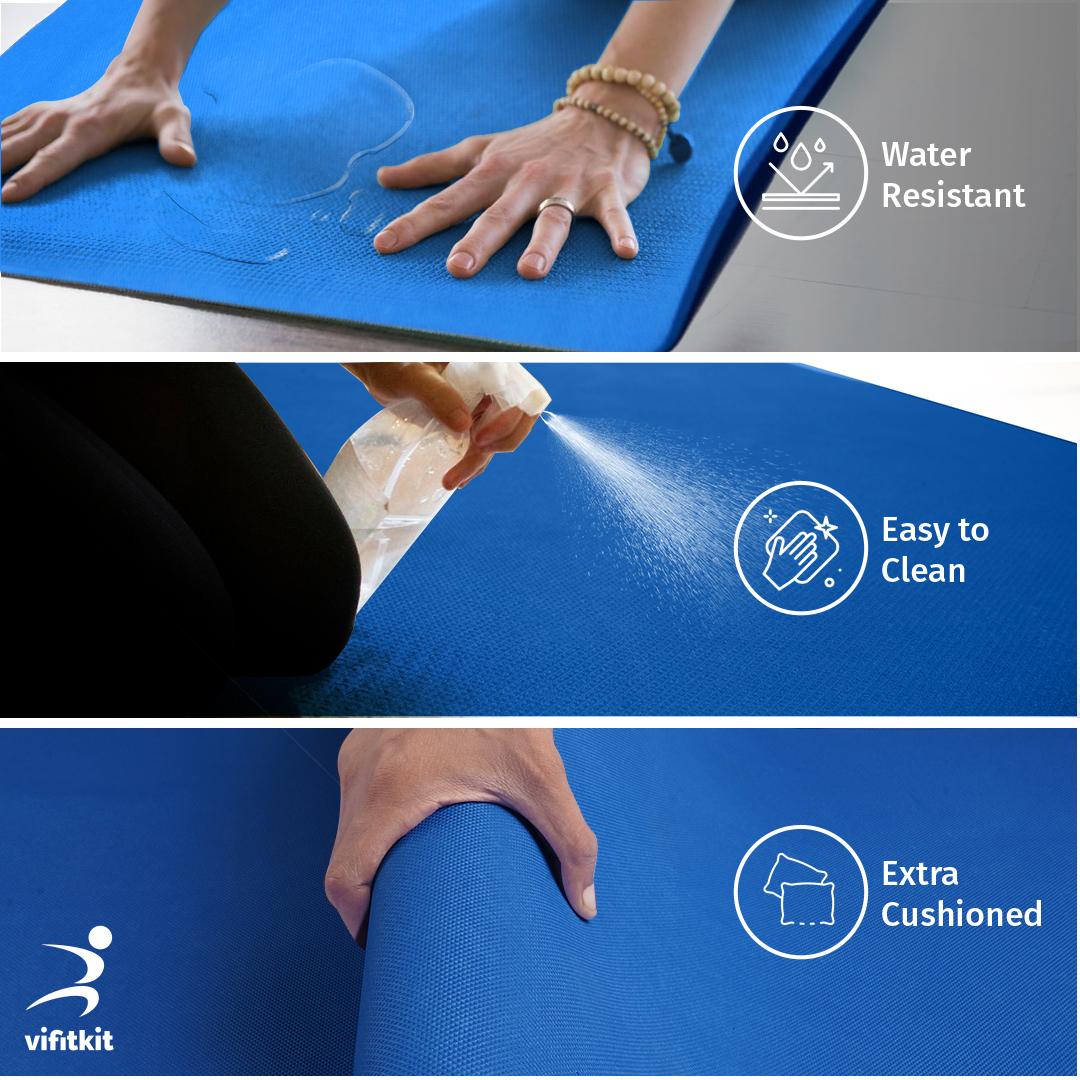 Water Resistant

Easy to Clean

Extra Cushioned

vifitkit