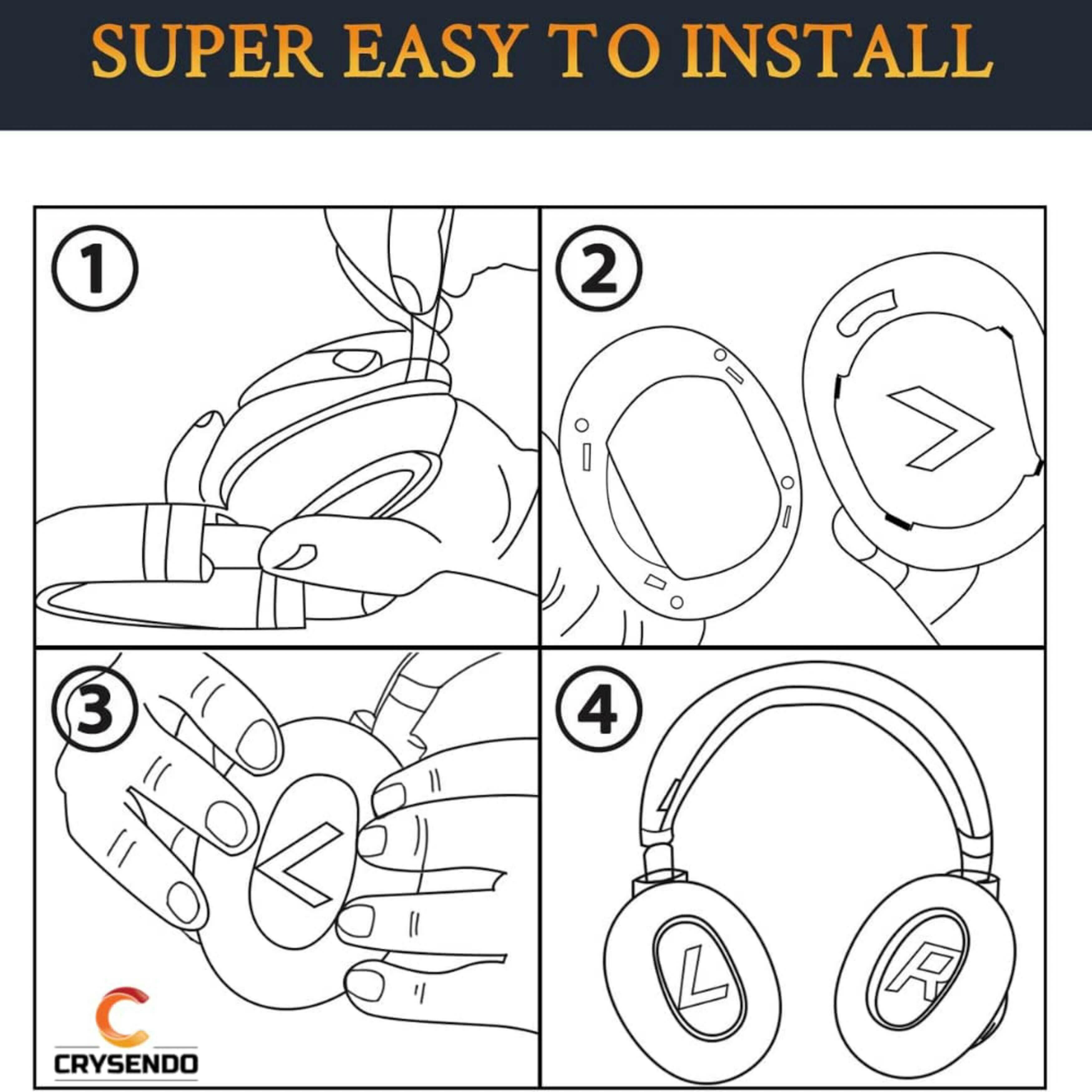 SUPER EASY TO INSTALL

①

②

③

④

L

R

CRYSENDO