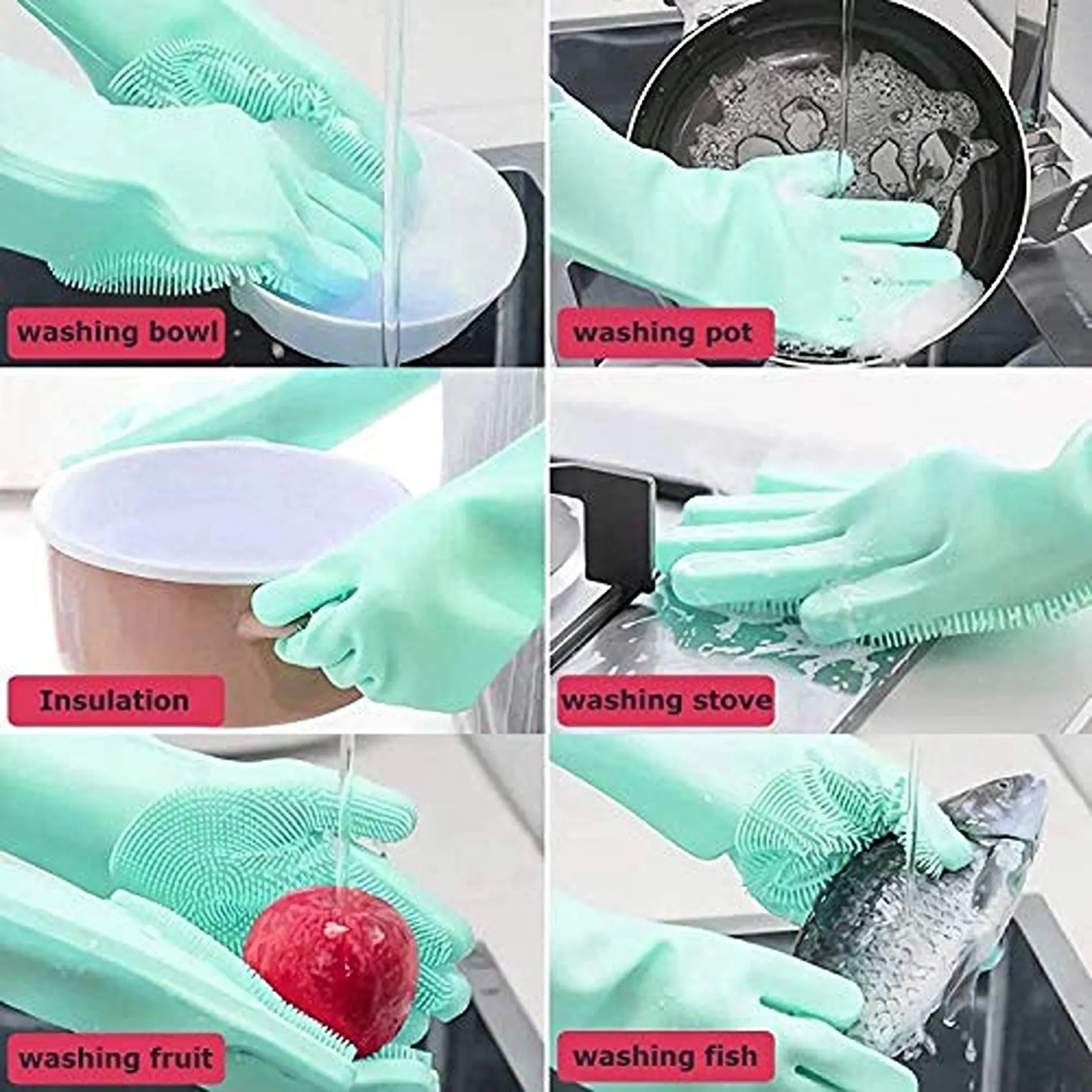 washing bowl

washing pot

Insulation

washing stove

washing fruit

washing fish