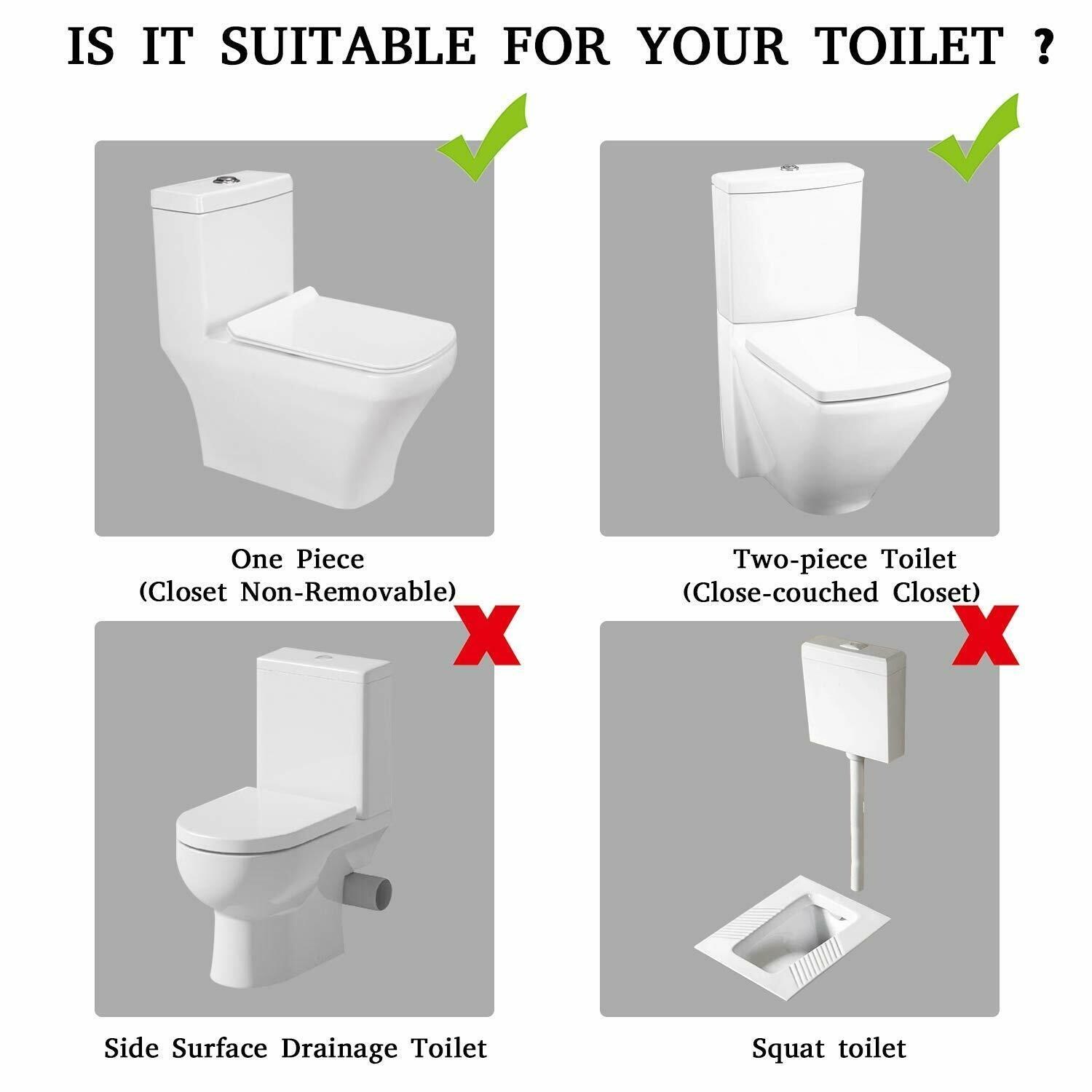 IS IT SUITABLE FOR YOUR TOILET ?

One Piece
(Closet Non-Removable)

Two-piece Toilet
(Close-couched Closet)

Side Surface Drainage Toilet

Squat toilet