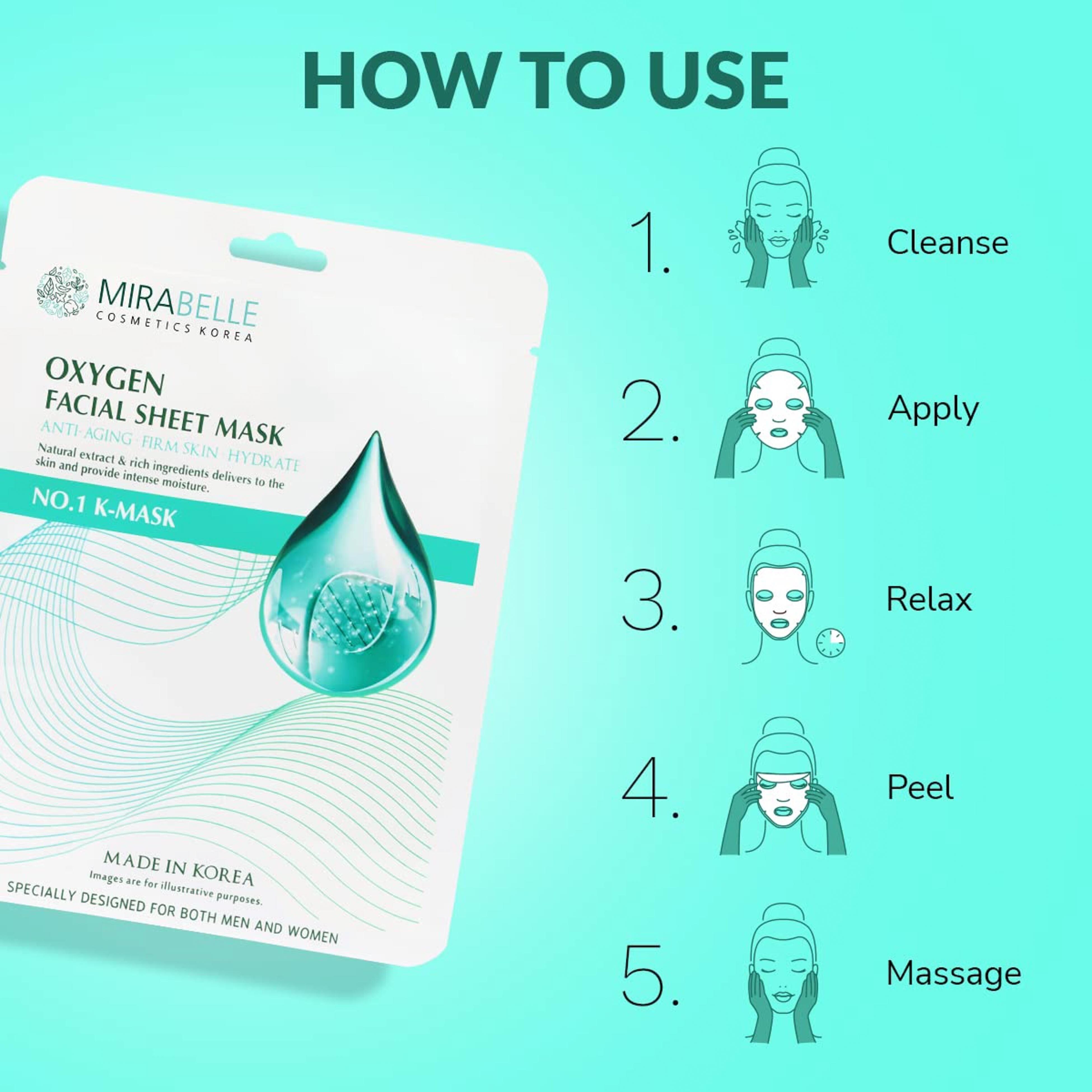 HOW TO USE

MIRABELLE
COSMETICS KOREA

OXYGEN
FACIAL SHEET MASK
ANTI-AGING · FIRM SKIN · HYDRATE
Natural extract & rich ingredients delivers to the skin and provide intense moisture.

NO.1 K-MASK

MADE IN KOREA
Images are for illustrative purposes.
SPECIALLY DESIGNED FOR BOTH MEN AND WOMEN

1. Cleanse

2. Apply

3. Relax

4. Peel

5. Massage