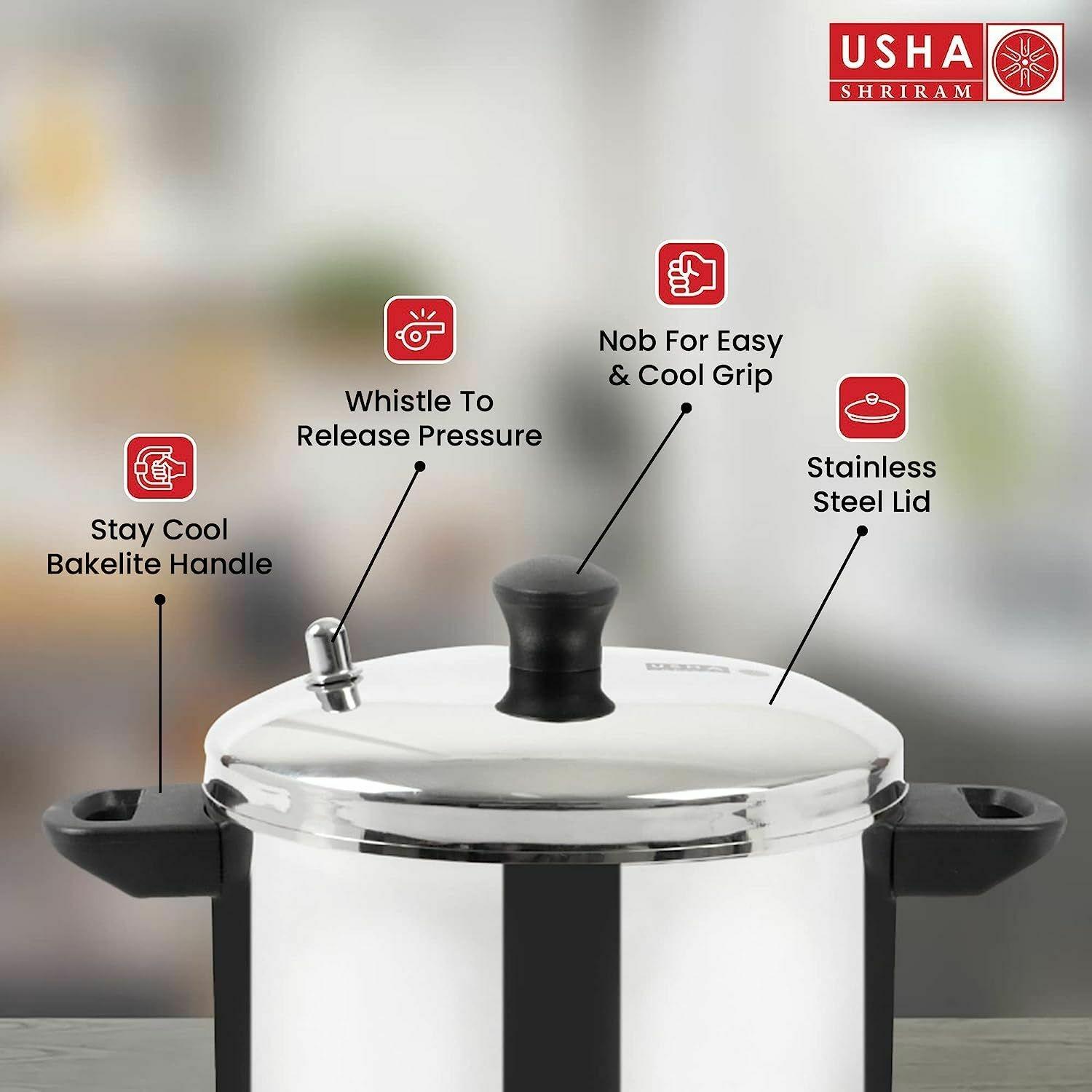 USHA
SHRIRAM

Stay Cool Bakelite Handle

Whistle To Release Pressure

Nob For Easy & Cool Grip

Stainless Steel Lid