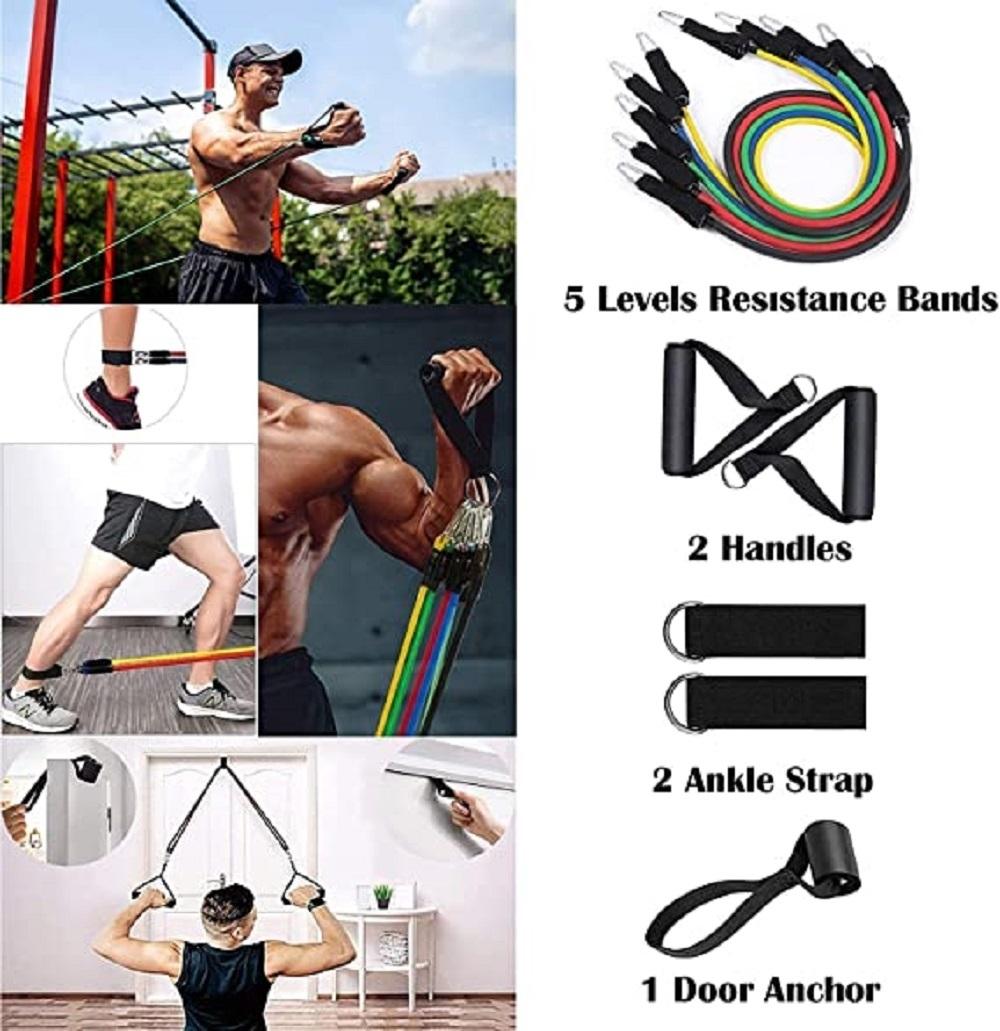 5 Levels Resistance Bands

2 Handles

2 Ankle Strap

1 Door Anchor