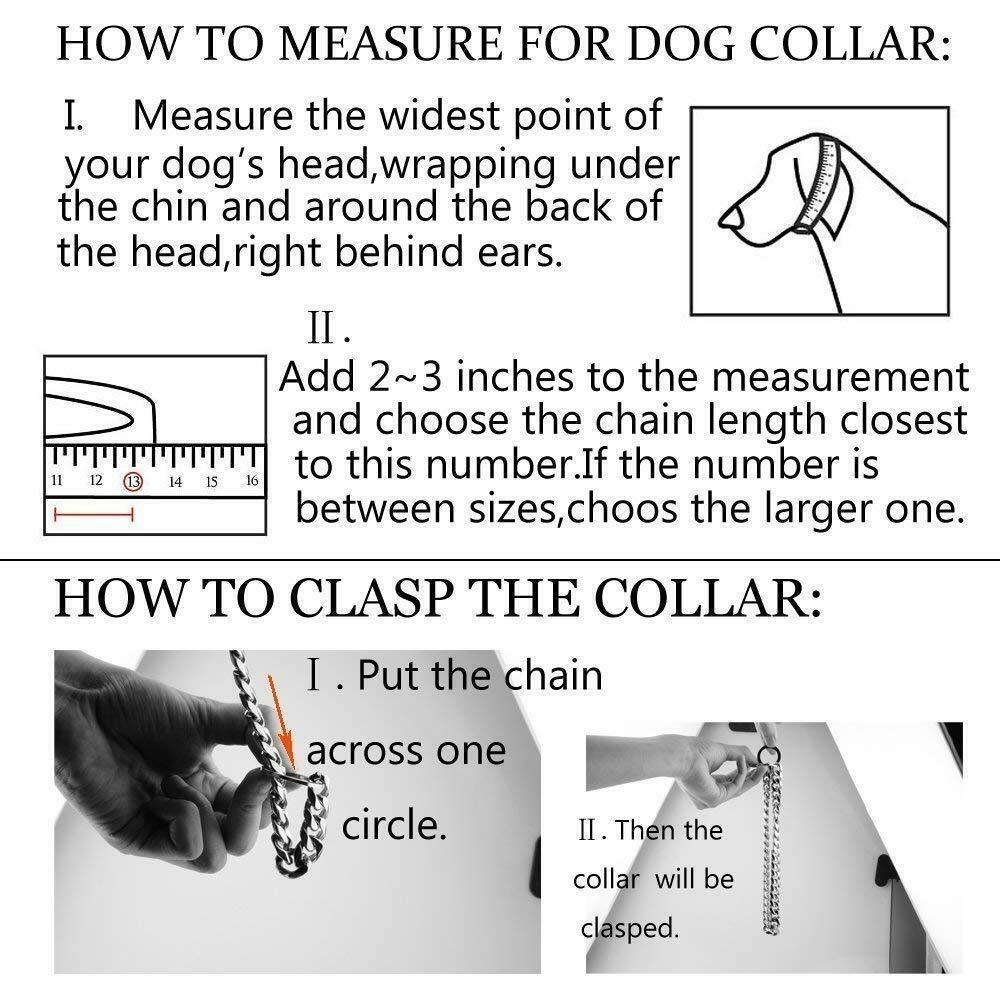 HOW TO MEASURE FOR DOG COLLAR:

I. Measure the widest point of your dog's head,wrapping under the chin and around the back of the head,right behind ears.

II.

11 12 13 14 15 16

Add 2~3 inches to the measurement and choose the chain length closest to this number.If the number is between sizes,choos the larger one.

HOW TO CLASP THE COLLAR:

I. Put the chain across one circle.

II. Then the collar will be clasped.