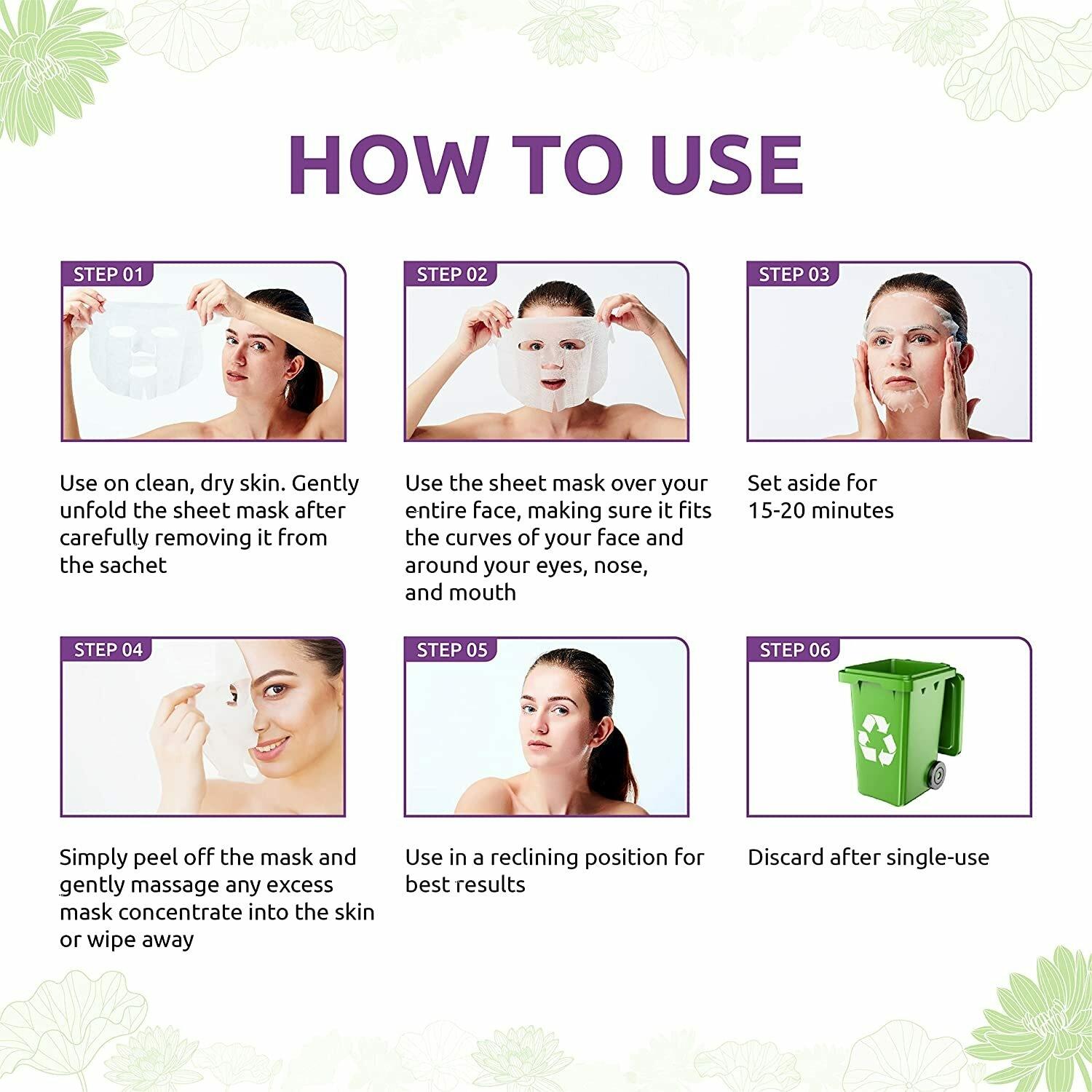 HOW TO USE

STEP 01

Use on clean, dry skin. Gently unfold the sheet mask after carefully removing it from the sachet

STEP 02

Use the sheet mask over your entire face, making sure it fits the curves of your face and around your eyes, nose, and mouth

STEP 03

Set aside for 15-20 minutes

STEP 04

Simply peel off the mask and gently massage any excess mask concentrate into the skin or wipe away

STEP 05

Use in a reclining position for best results

STEP 06

Discard after single-use