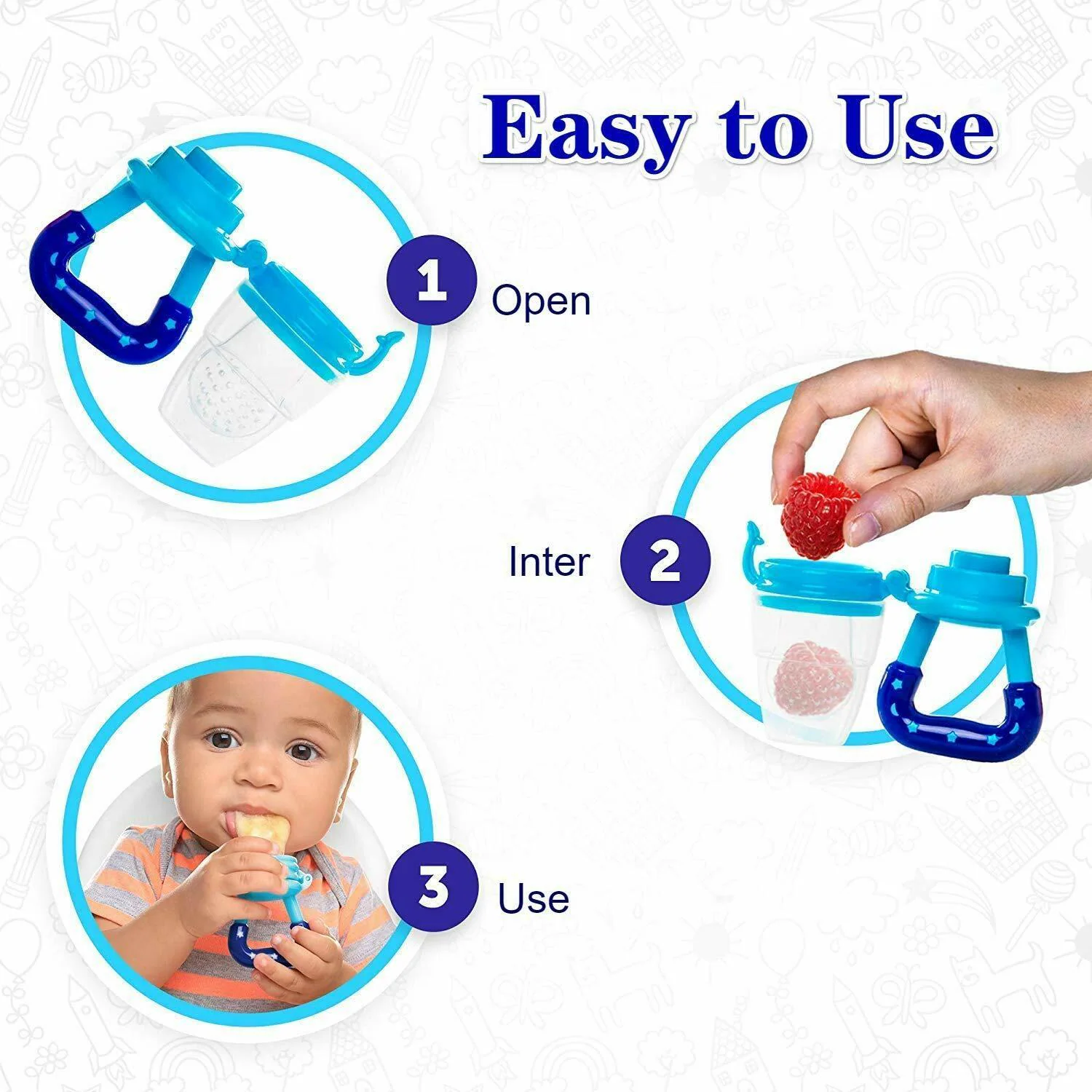 Easy to Use

1 Open

Inter 2

3 Use