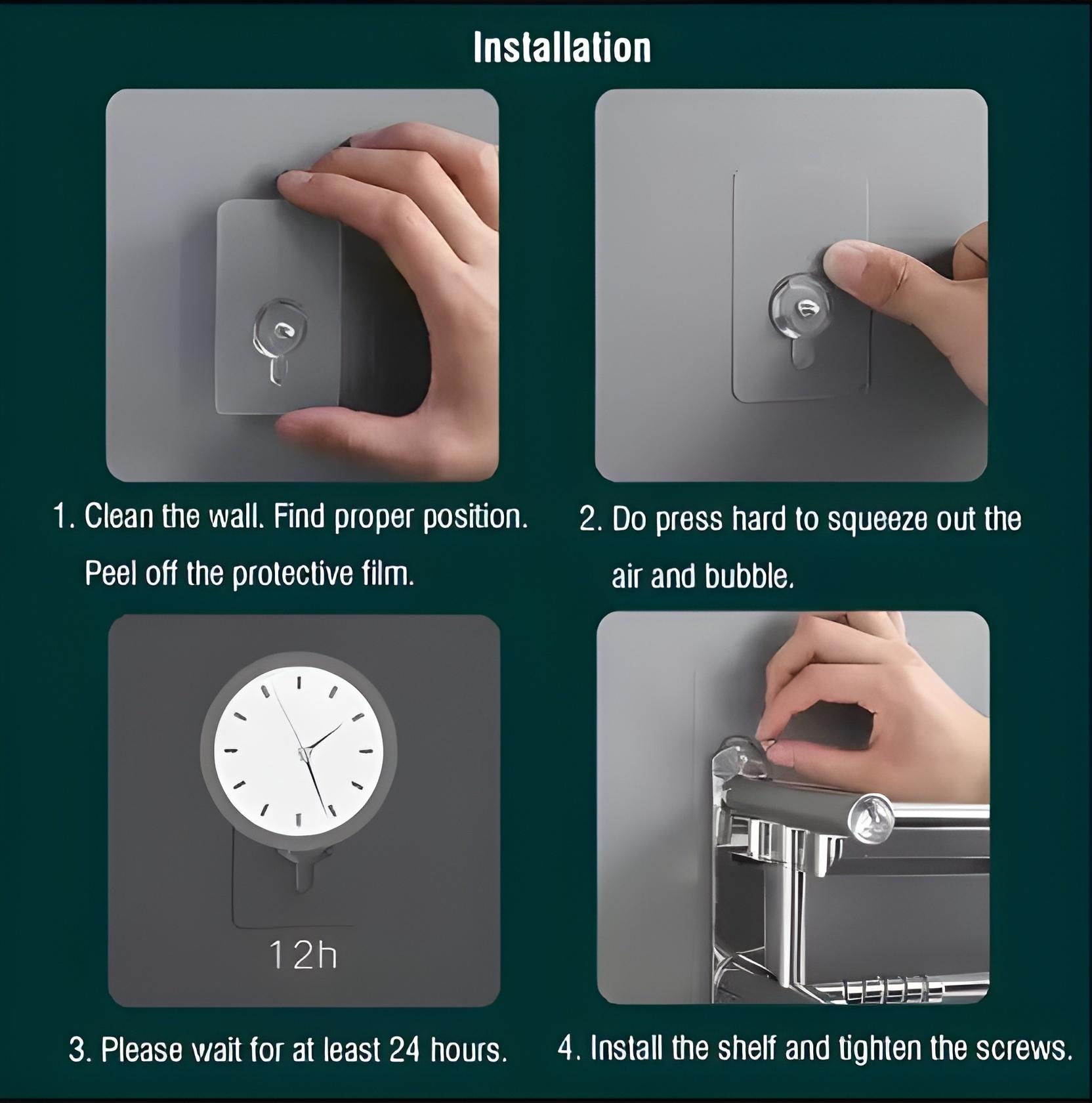 Installation

1. Clean the wall. Find proper position. Peel off the protective film.

2. Do press hard to squeeze out the air and bubble.

12h

3. Please wait for at least 24 hours.

4. Install the shelf and tighten the screws.