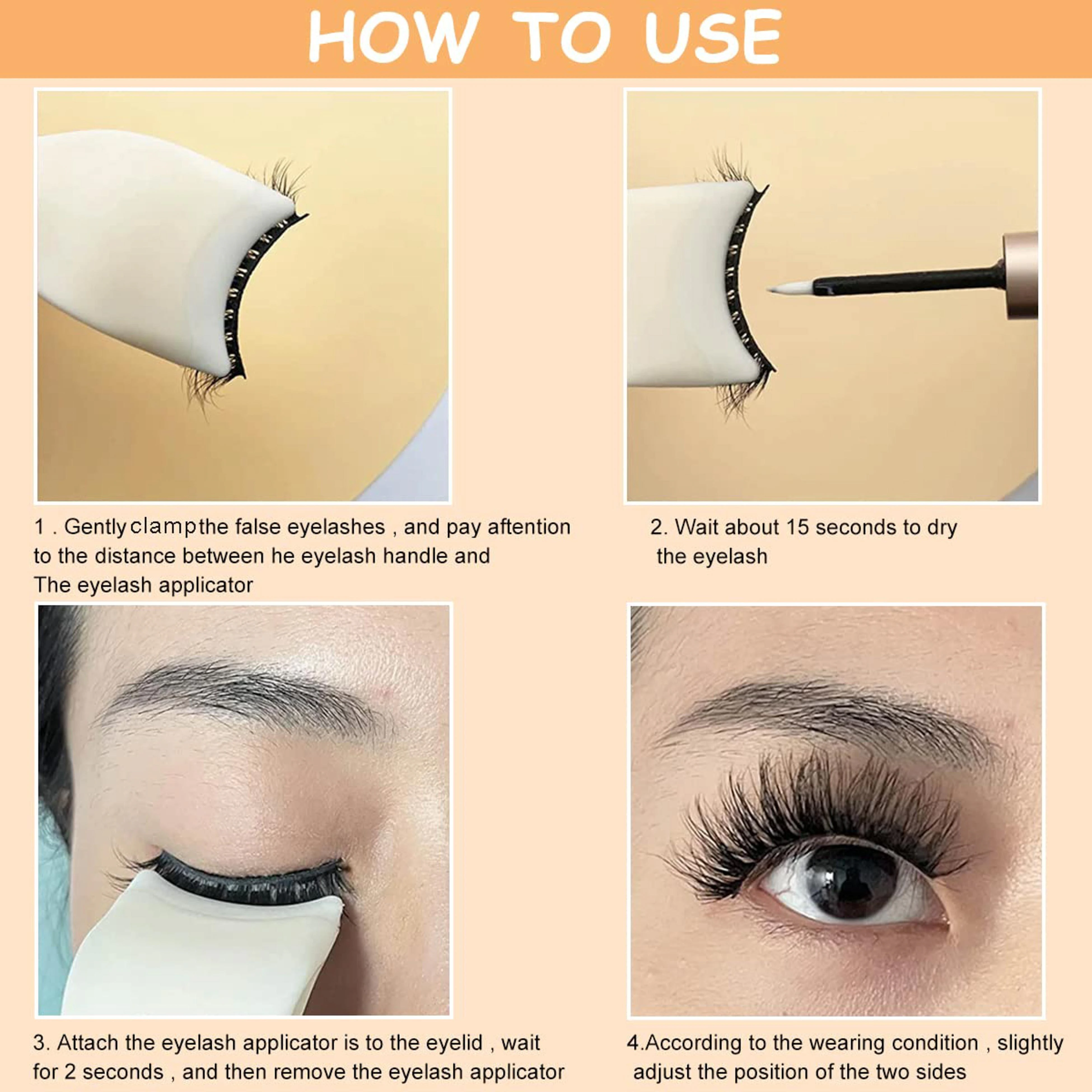 HOW TO USE

1 . Gently clamp the false eyelashes , and pay aftention to the distance between he eyelash handle and The eyelash applicator

2. Wait about 15 seconds to dry the eyelash

3. Attach the eyelash applicator is to the eyelid , wait for 2 seconds , and then remove the eyelash applicator

4.According to the wearing condition , slightly adjust the position of the two sides