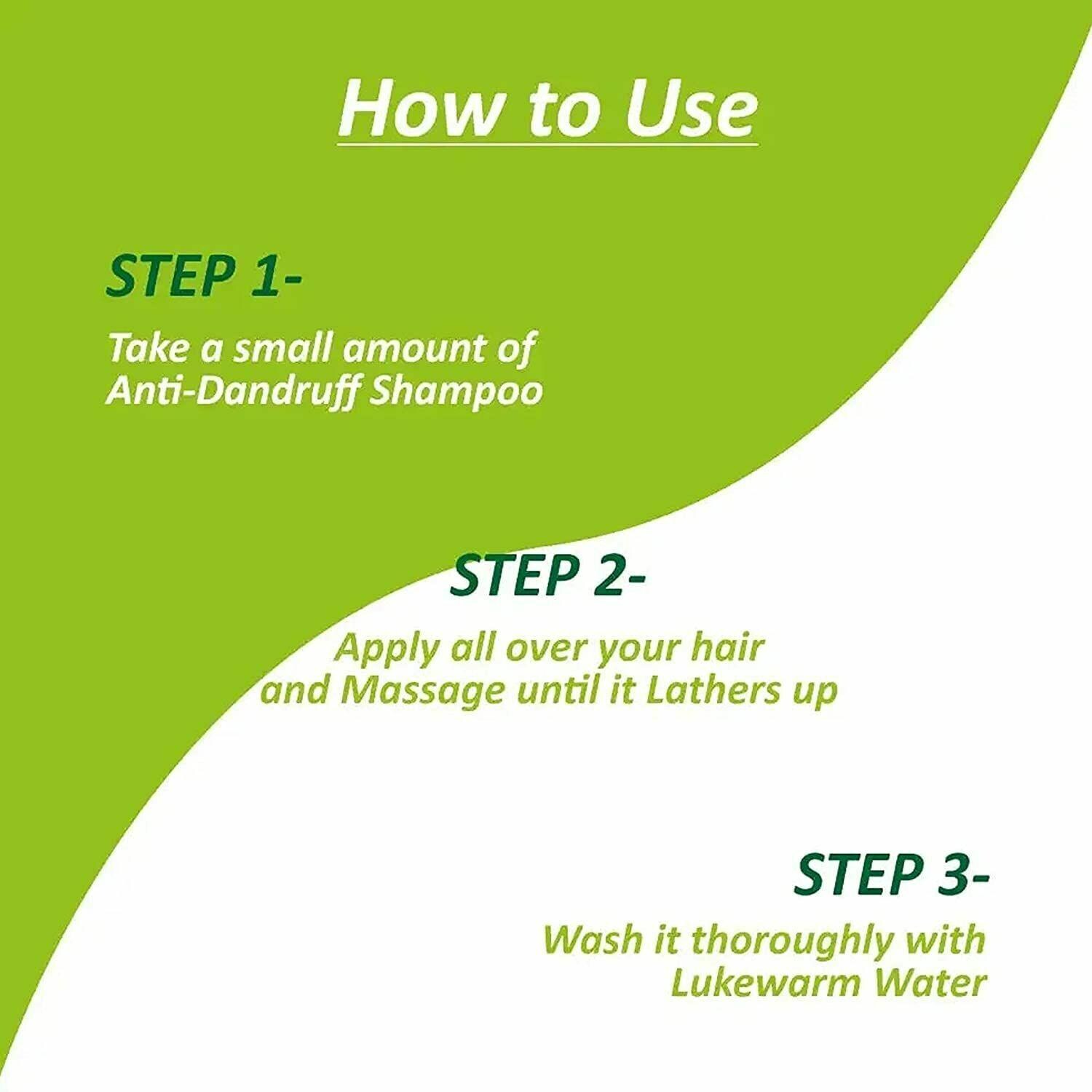 How to Use

STEP 1-

Take a small amount of Anti-Dandruff Shampoo

STEP 2-

Apply all over your hair and Massage until it Lathers up

STEP 3-

Wash it thoroughly with Lukewarm Water