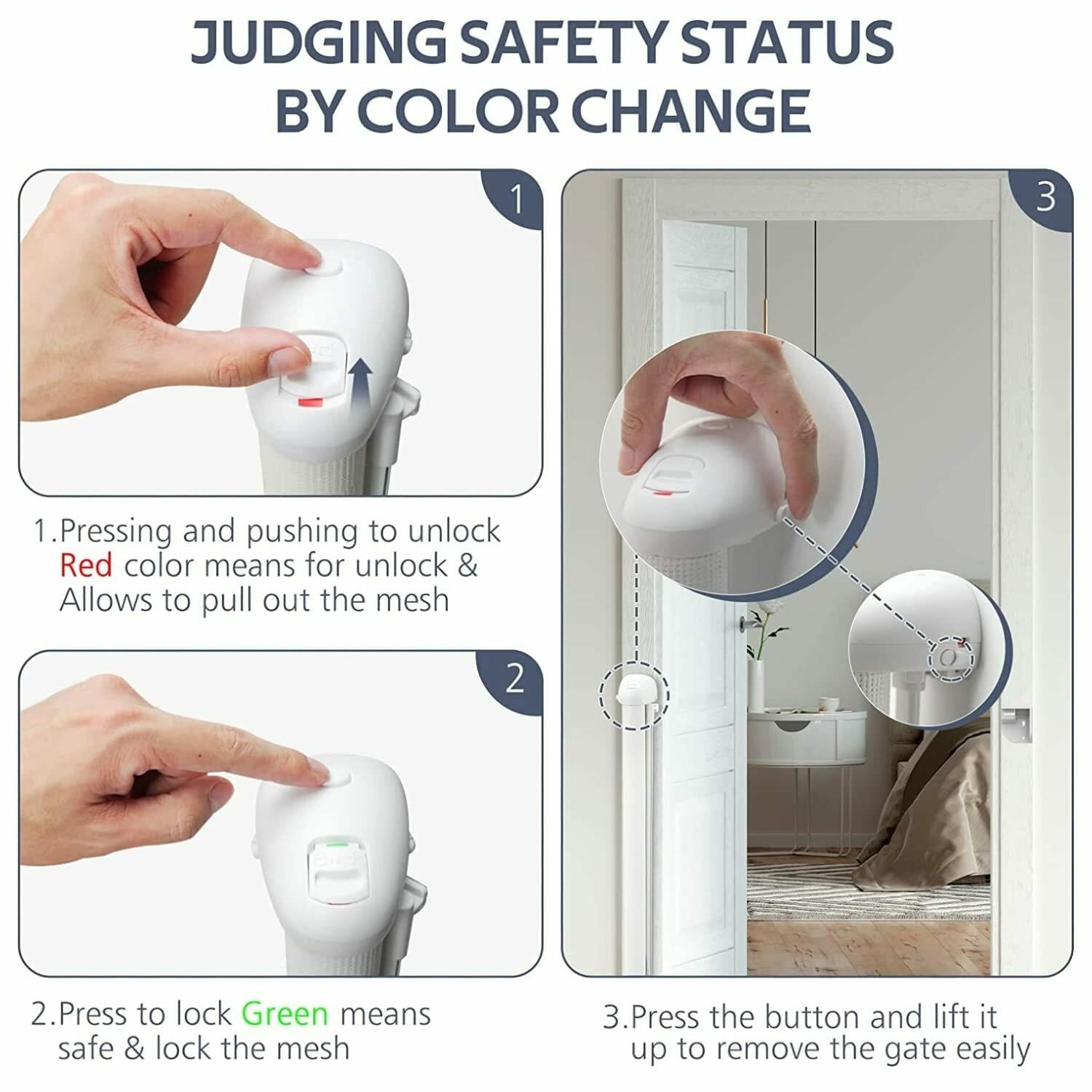 JUDGING SAFETY STATUS BY COLOR CHANGE

1

1.Pressing and pushing to unlock
Red color means for unlock &
Allows to pull out the mesh

2

2.Press to lock Green means
safe & lock the mesh

3

3.Press the button and lift it
up to remove the gate easily