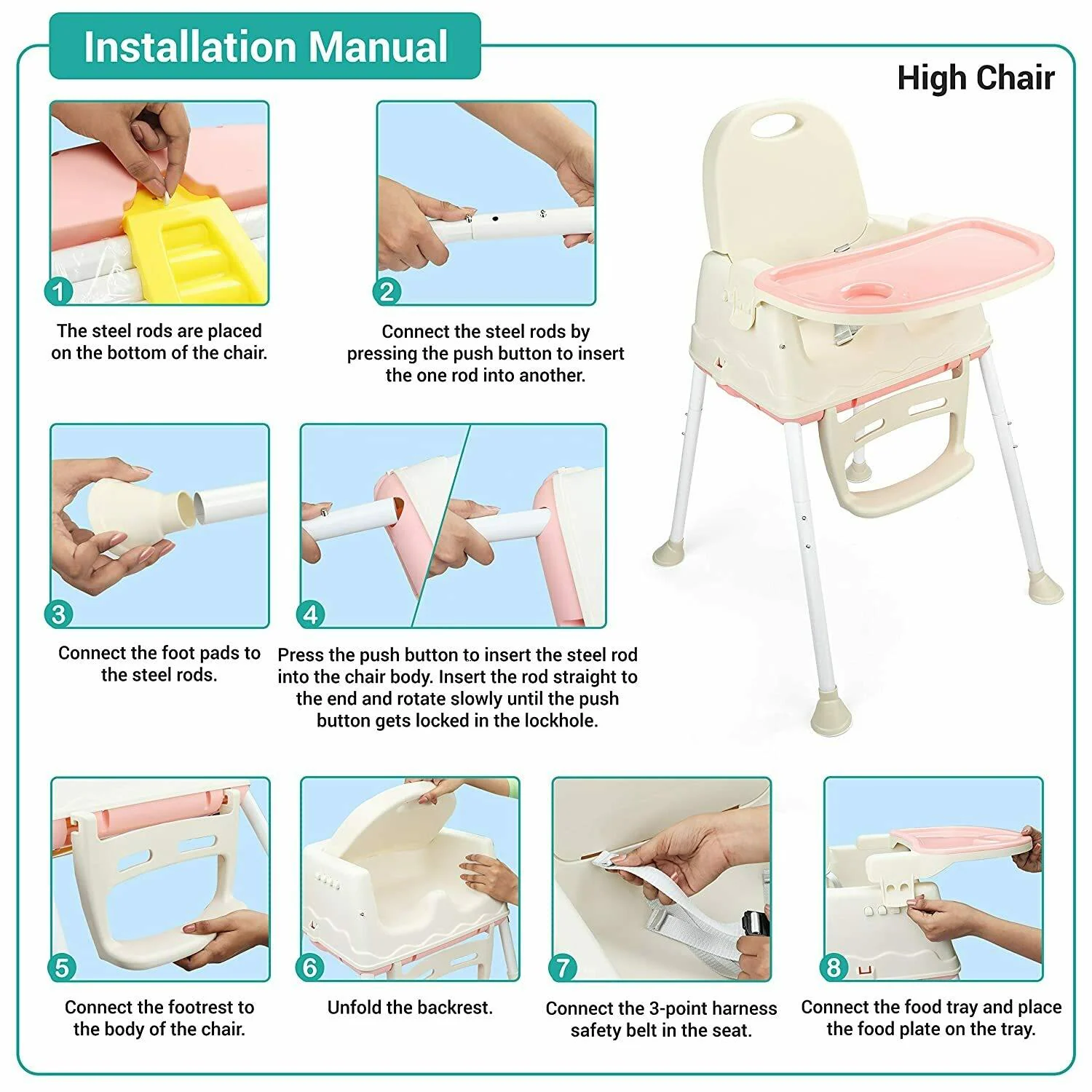 Installation Manual

High Chair

1
The steel rods are placed on the bottom of the chair.

2
Connect the steel rods by pressing the push button to insert the one rod into another.

3
Connect the foot pads to the steel rods.

4
Press the push button to insert the steel rod into the chair body. Insert the rod straight to the end and rotate slowly until the push button gets locked in the lockhole.

5
Connect the footrest to the body of the chair.

6
Unfold the backrest.

7
Connect the 3-point harness safety belt in the seat.

8
Connect the food tray and place the food plate on the tray.