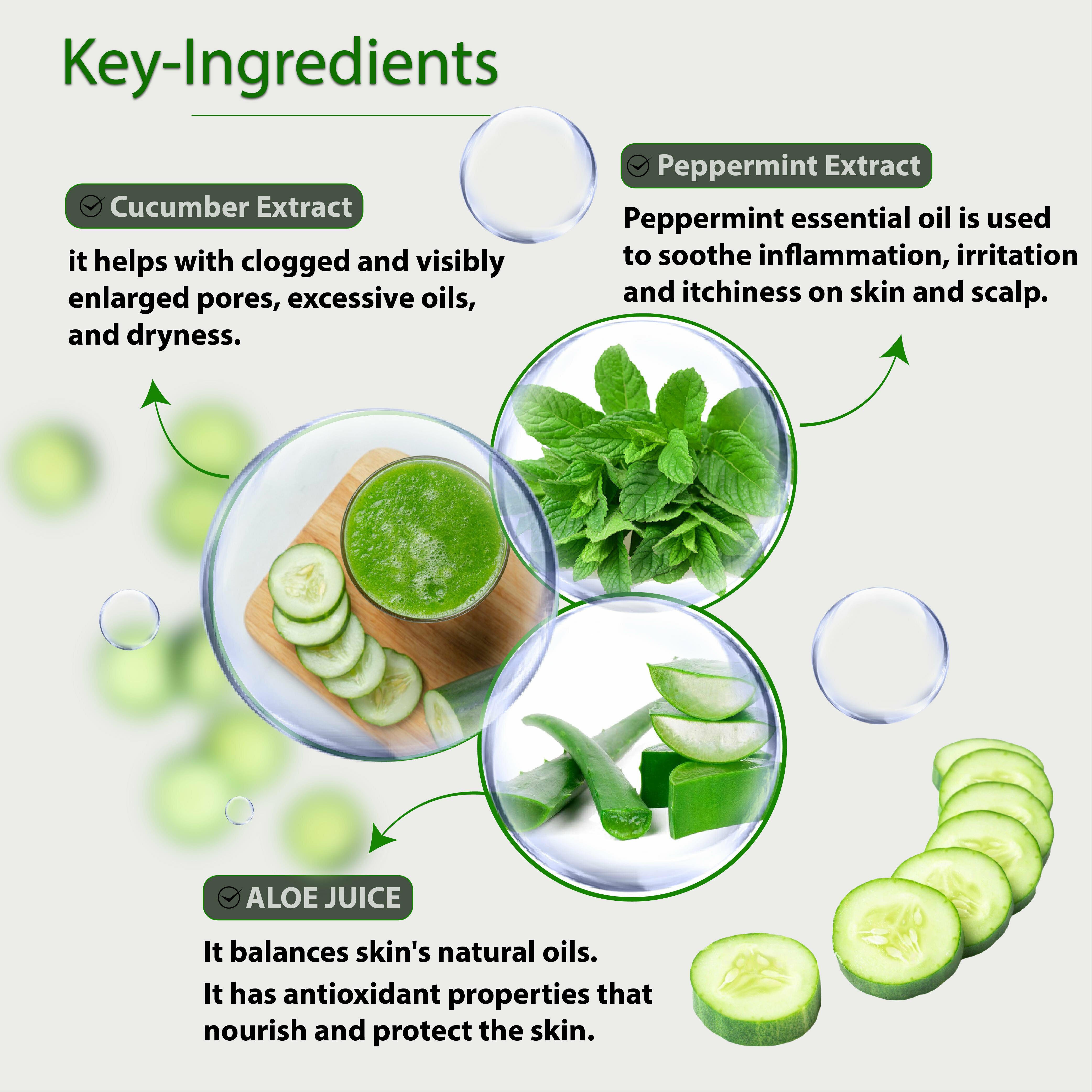 Key-Ingredients

Cucumber Extract

it helps with clogged and visibly enlarged pores, excessive oils, and dryness.

Peppermint Extract

Peppermint essential oil is used to soothe inflammation, irritation and itchiness on skin and scalp.

ALOE JUICE

It balances skin's natural oils.

It has antioxidant properties that nourish and protect the skin.