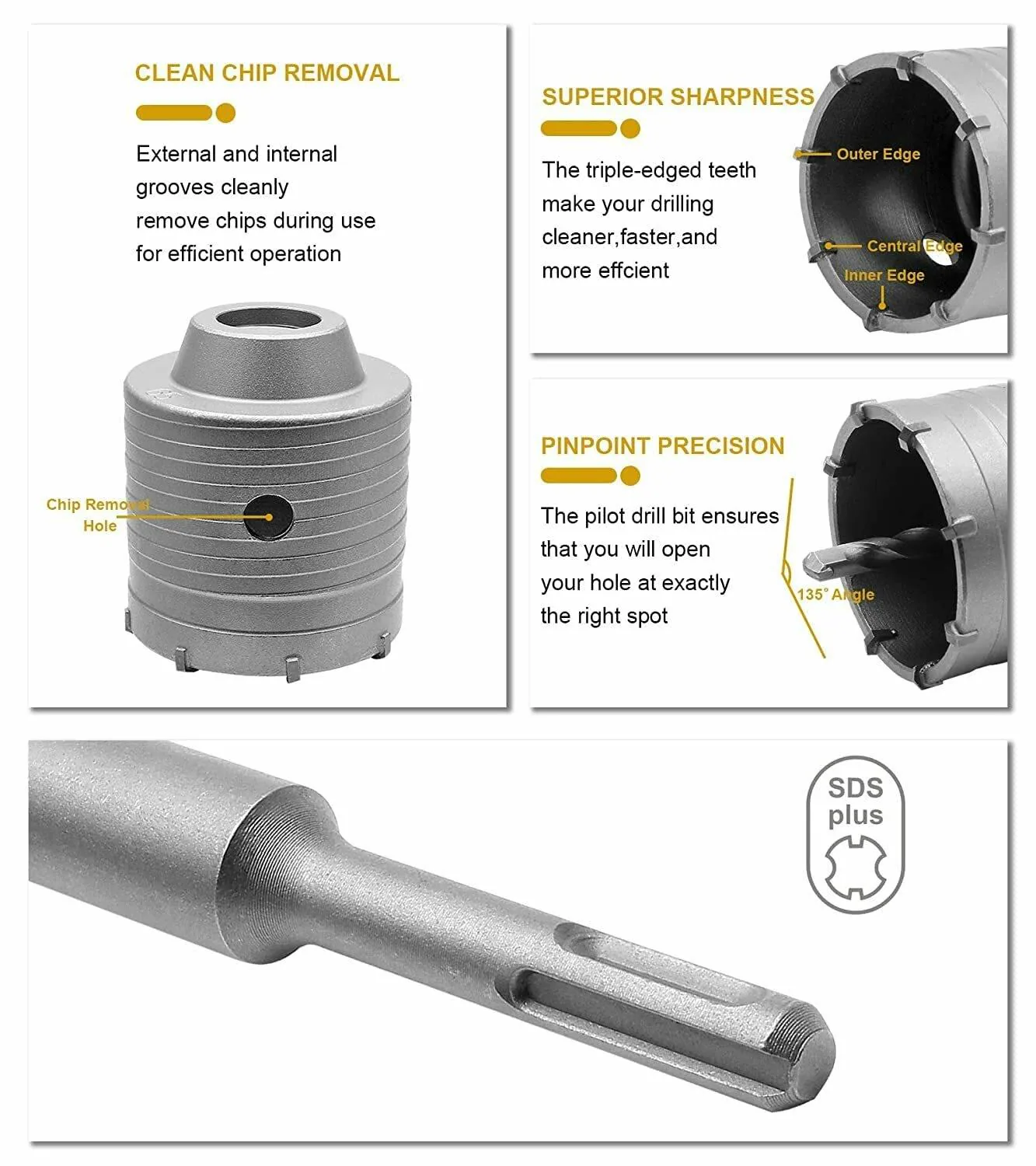 CLEAN CHIP REMOVAL

External and internal grooves cleanly remove chips during use for efficient operation

Chip Removal Hole

SUPERIOR SHARPNESS

The triple-edged teeth make your drilling cleaner,faster,and more effcient

Outer Edge

Central Edge

Inner Edge

PINPOINT PRECISION

The pilot drill bit ensures that you will open your hole at exactly the right spot

135° Angle

SDS plus