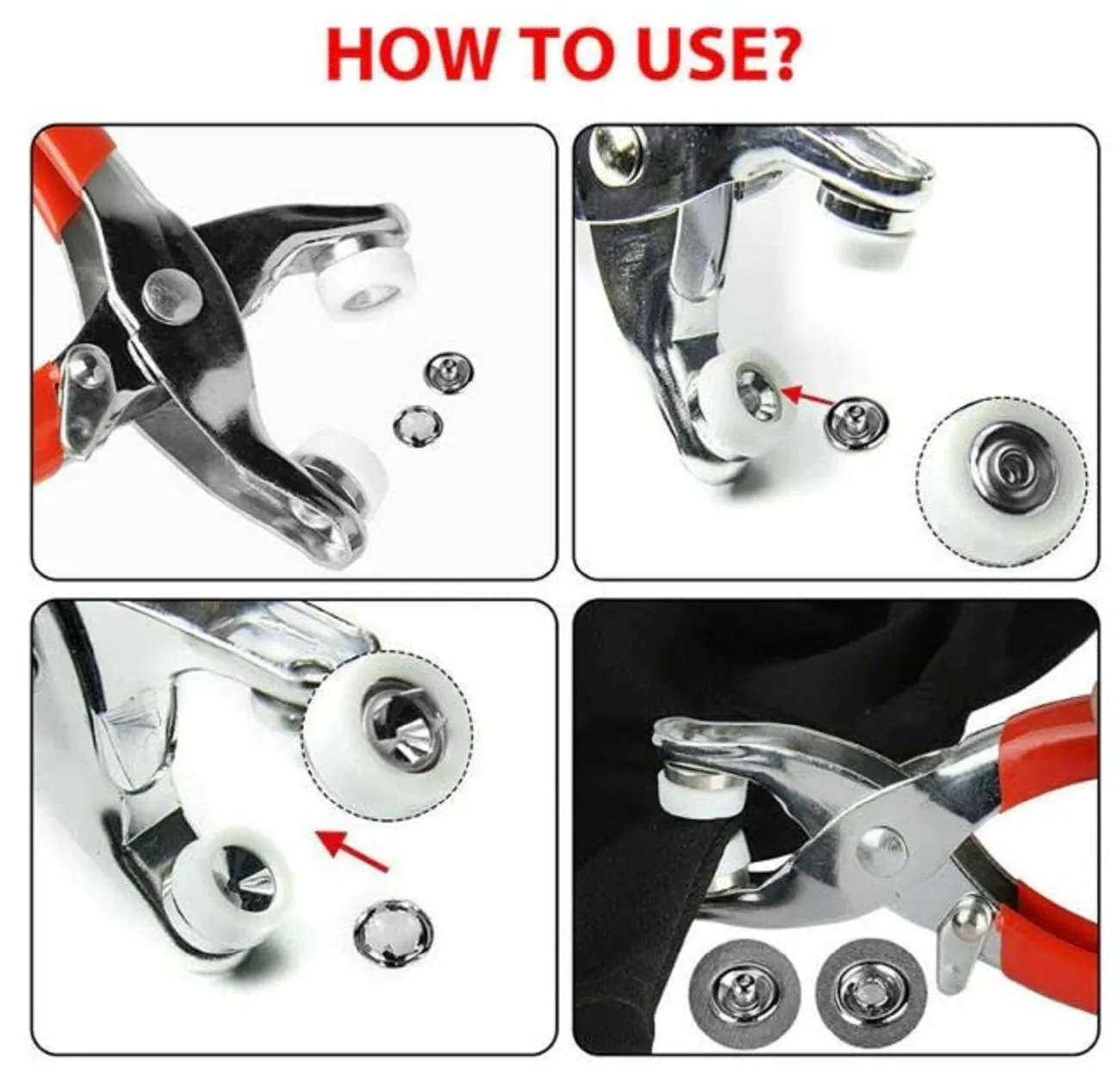 HOW TO USE?