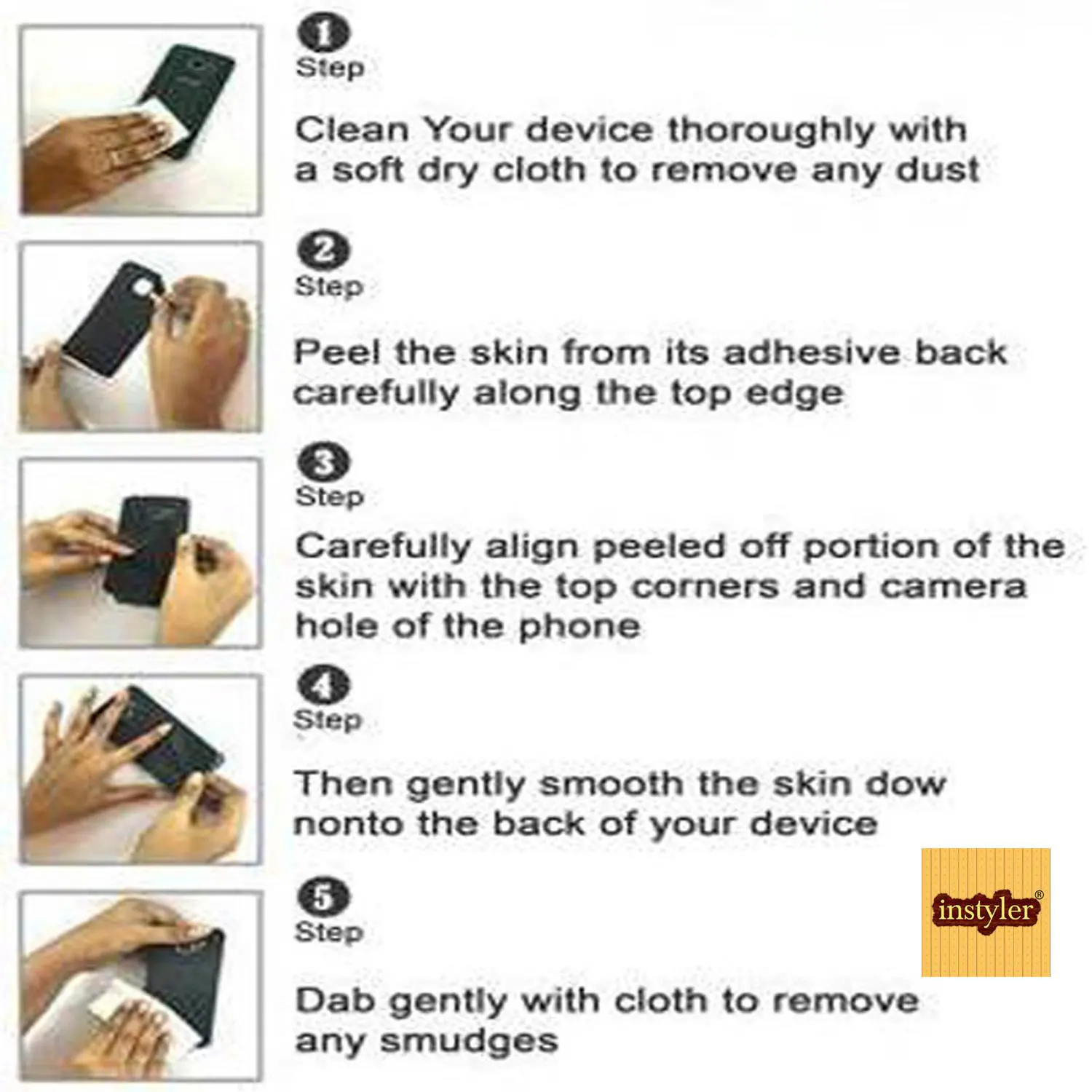 1
Step

Clean Your device thoroughly with a soft dry cloth to remove any dust

2
Step

Peel the skin from its adhesive back carefully along the top edge

3
Step

Carefully align peeled off portion of the skin with the top corners and camera hole of the phone

4
Step

Then gently smooth the skin dow nonto the back of your device

5
Step

Dab gently with cloth to remove any smudges

instyler®