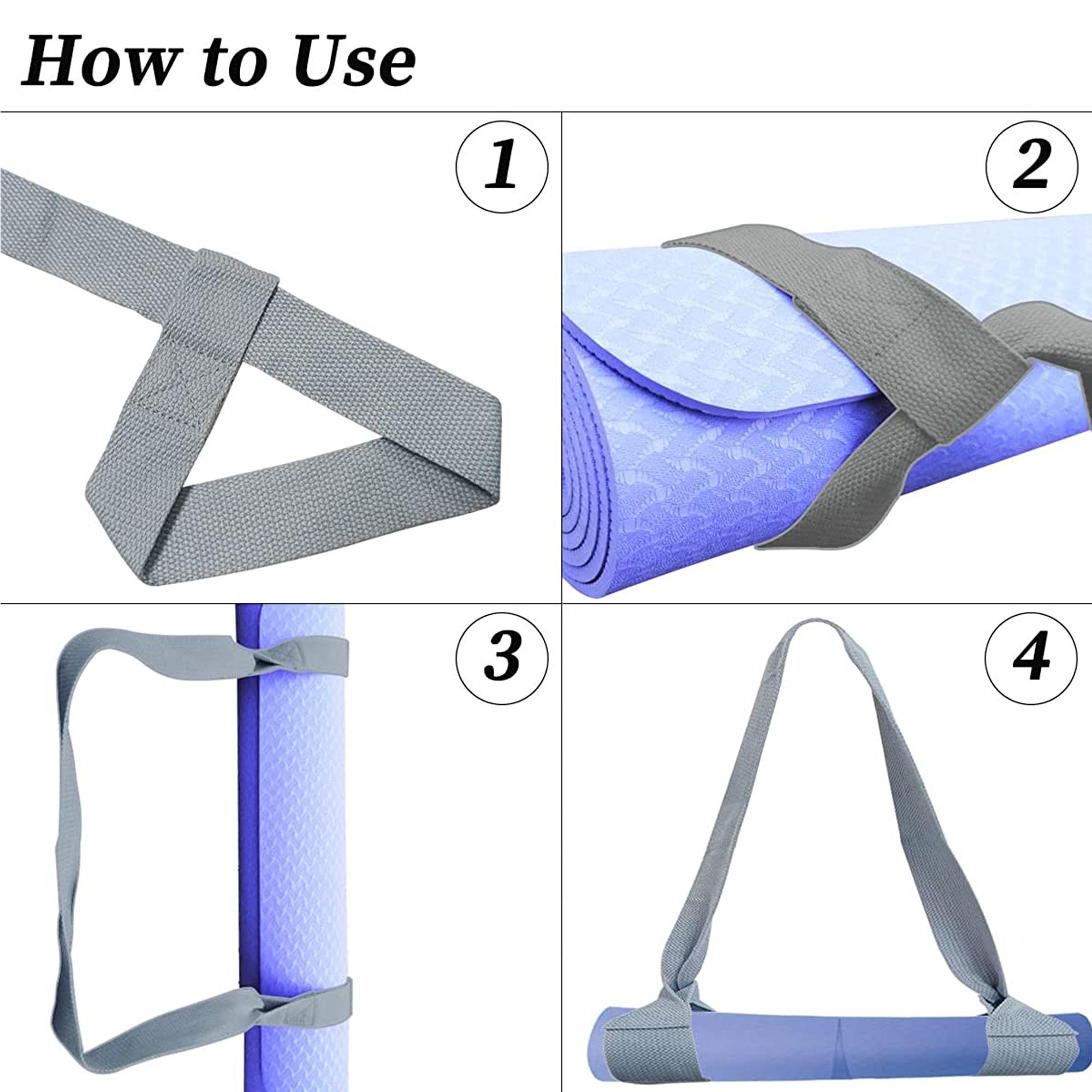 How to Use

1

2

3

4