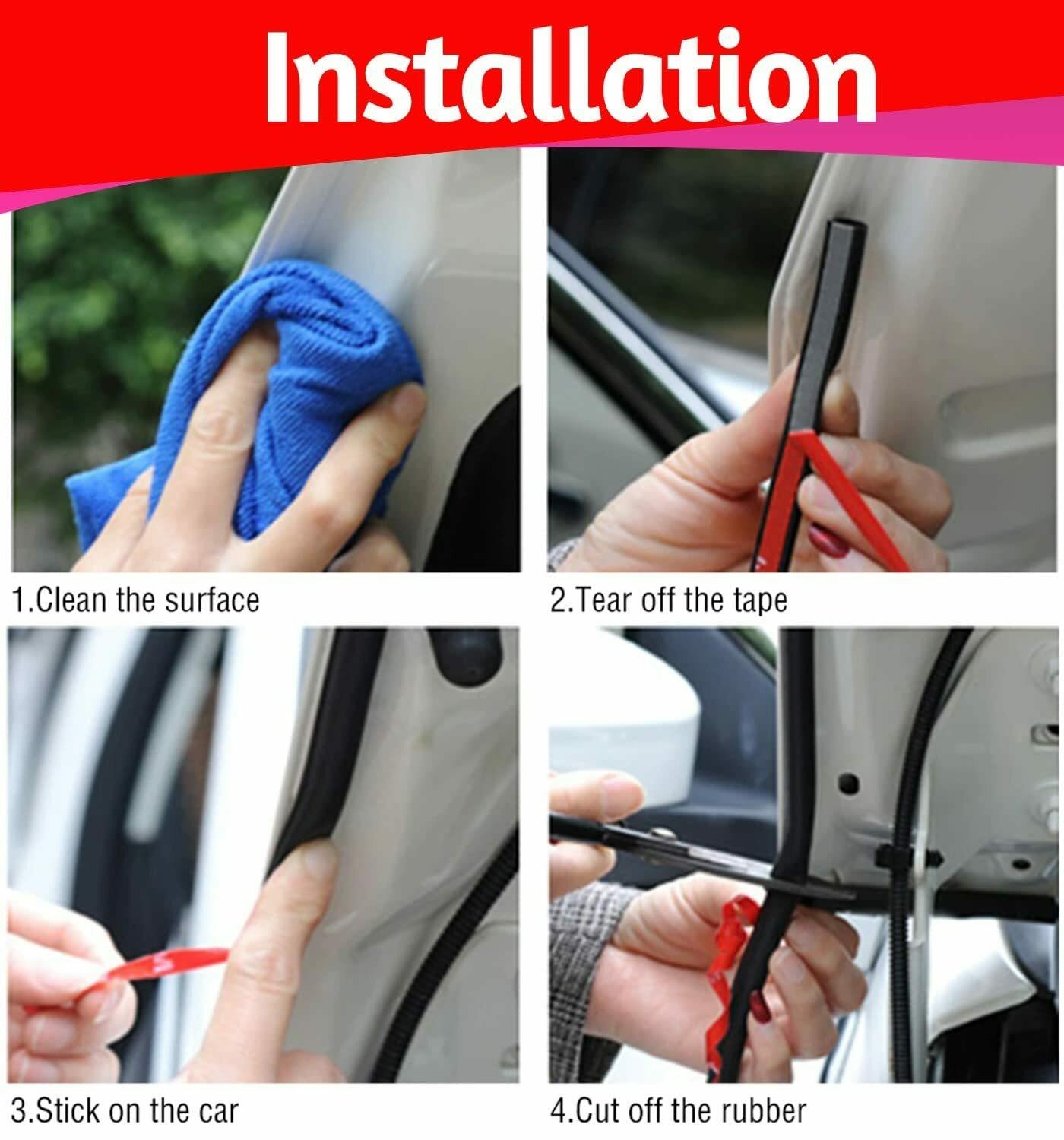 Installation

1.Clean the surface

2.Tear off the tape

3.Stick on the car

4.Cut off the rubber