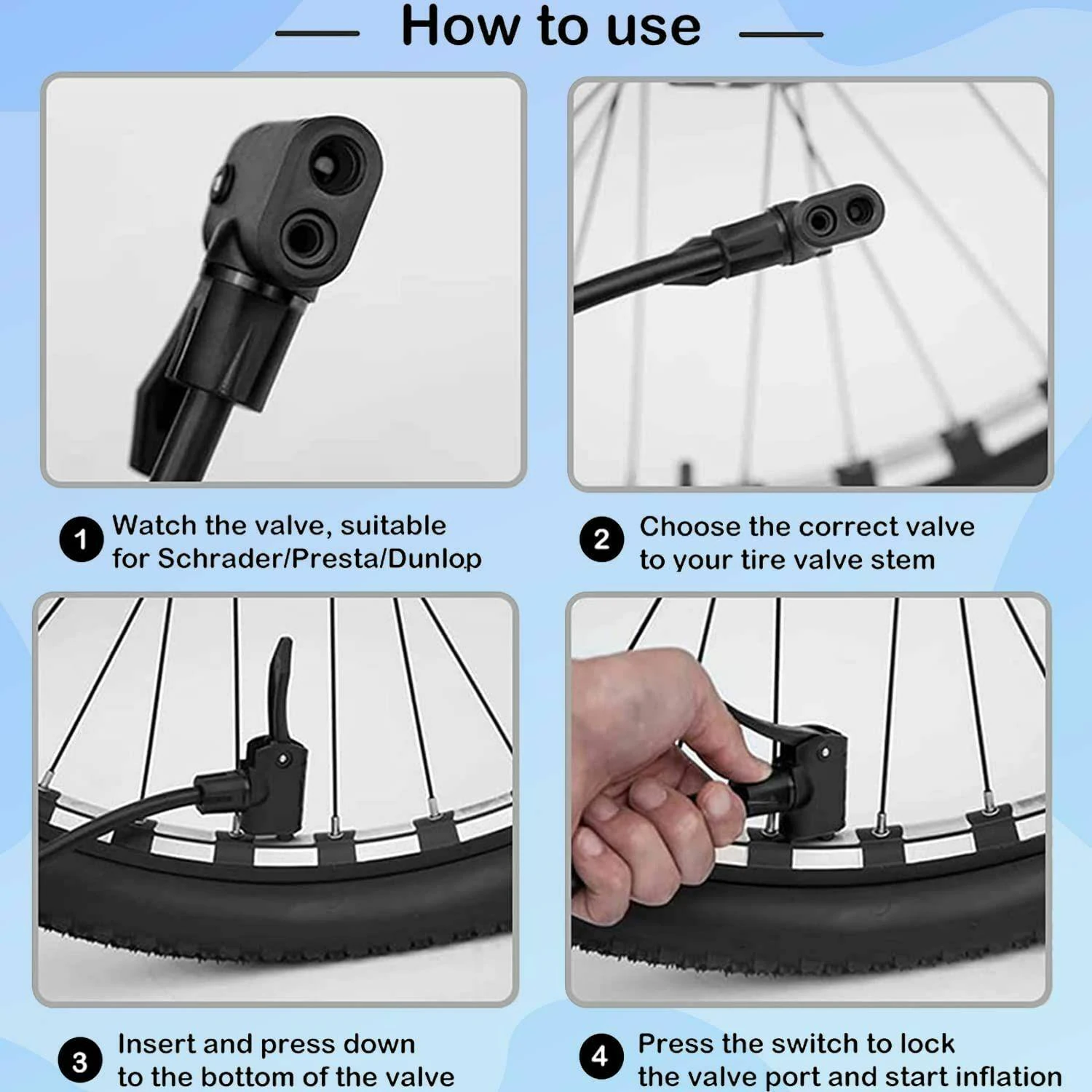 How to use

1 Watch the valve, suitable for Schrader/Presta/Dunlop

2 Choose the correct valve to your tire valve stem

3 Insert and press down to the bottom of the valve

4 Press the switch to lock the valve port and start inflation