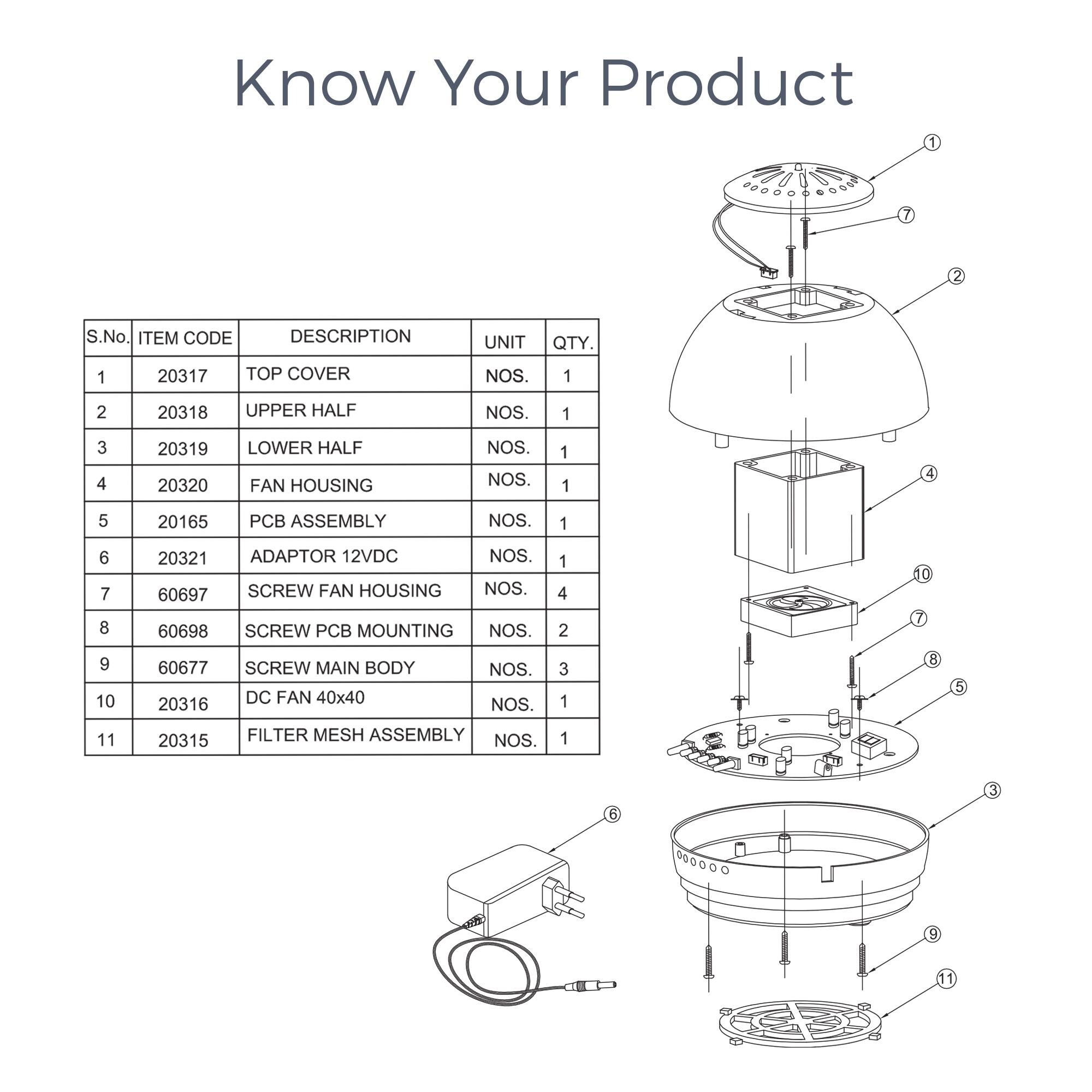 Know Your Product

| S.No. | ITEM CODE | DESCRIPTION | UNIT | QTY. |
|---|---|---|---|---|
| 1 | 20317 | TOP COVER | NOS. | 1 |
| 2 | 20318 | UPPER HALF | NOS. | 1 |
| 3 | 20319 | LOWER HALF | NOS. | 1 |
| 4 | 20320 | FAN HOUSING | NOS. | 1 |
| 5 | 20165 | PCB ASSEMBLY | NOS. | 1 |
| 6 | 20321 | ADAPTOR 12VDC | NOS. | 1 |
| 7 | 60697 | SCREW FAN HOUSING | NOS. | 4 |
| 8 | 60698 | SCREW PCB MOUNTING | NOS. | 2 |
| 9 | 60677 | SCREW MAIN BODY | NOS. | 3 |
| 10 | 20316 | DC FAN 40x40 | NOS. | 1 |
| 11 | 20315 | FILTER MESH ASSEMBLY | NOS. | 1 |

1
7
2
4
10
7
8
5
3
6
9
11