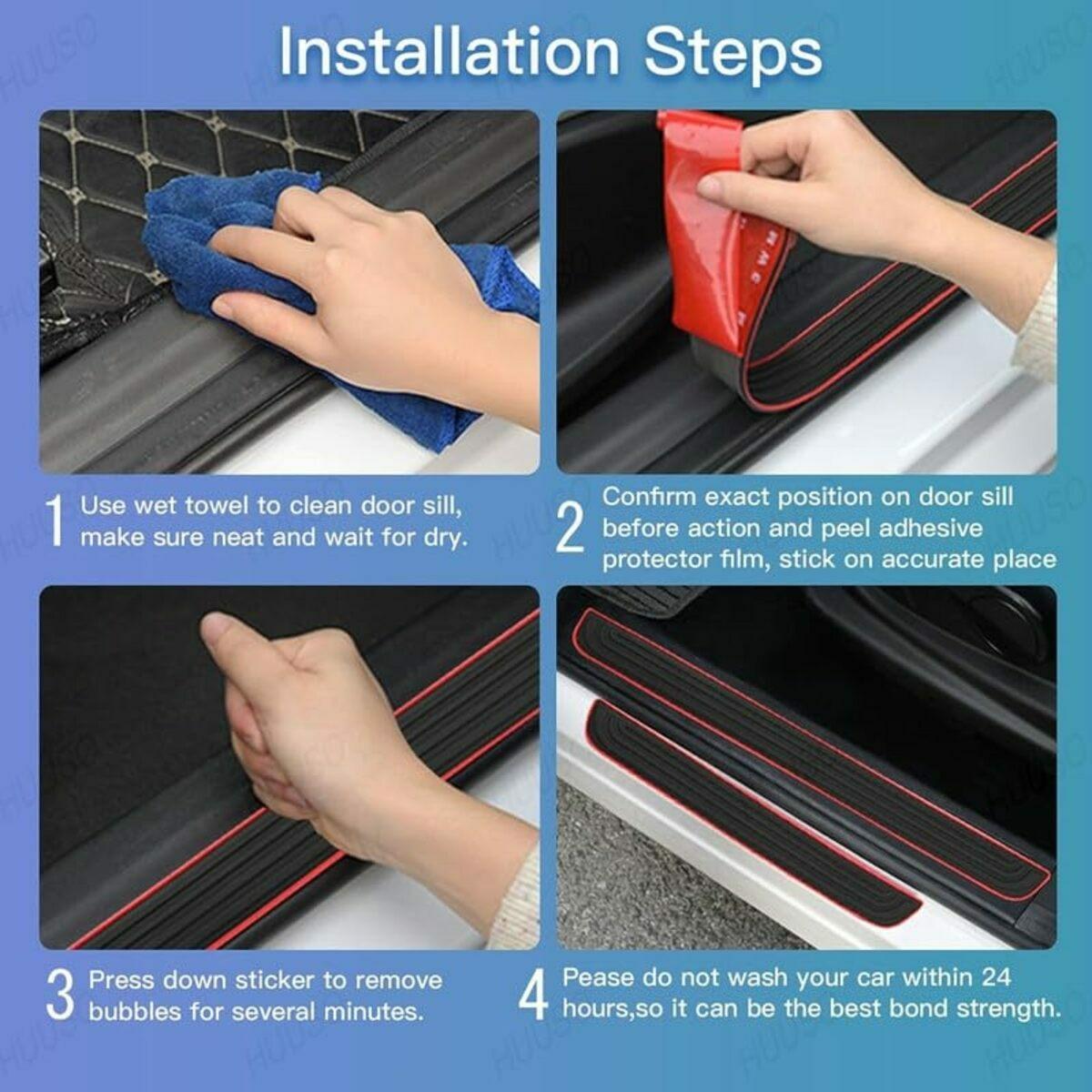 Installation Steps

1 Use wet towel to clean door sill, make sure neat and wait for dry.

2 Confirm exact position on door sill before action and peel adhesive protector film, stick on accurate place

3 Press down sticker to remove bubbles for several minutes.

4 Pease do not wash your car within 24 hours,so it can be the best bond strength.

HUUSO